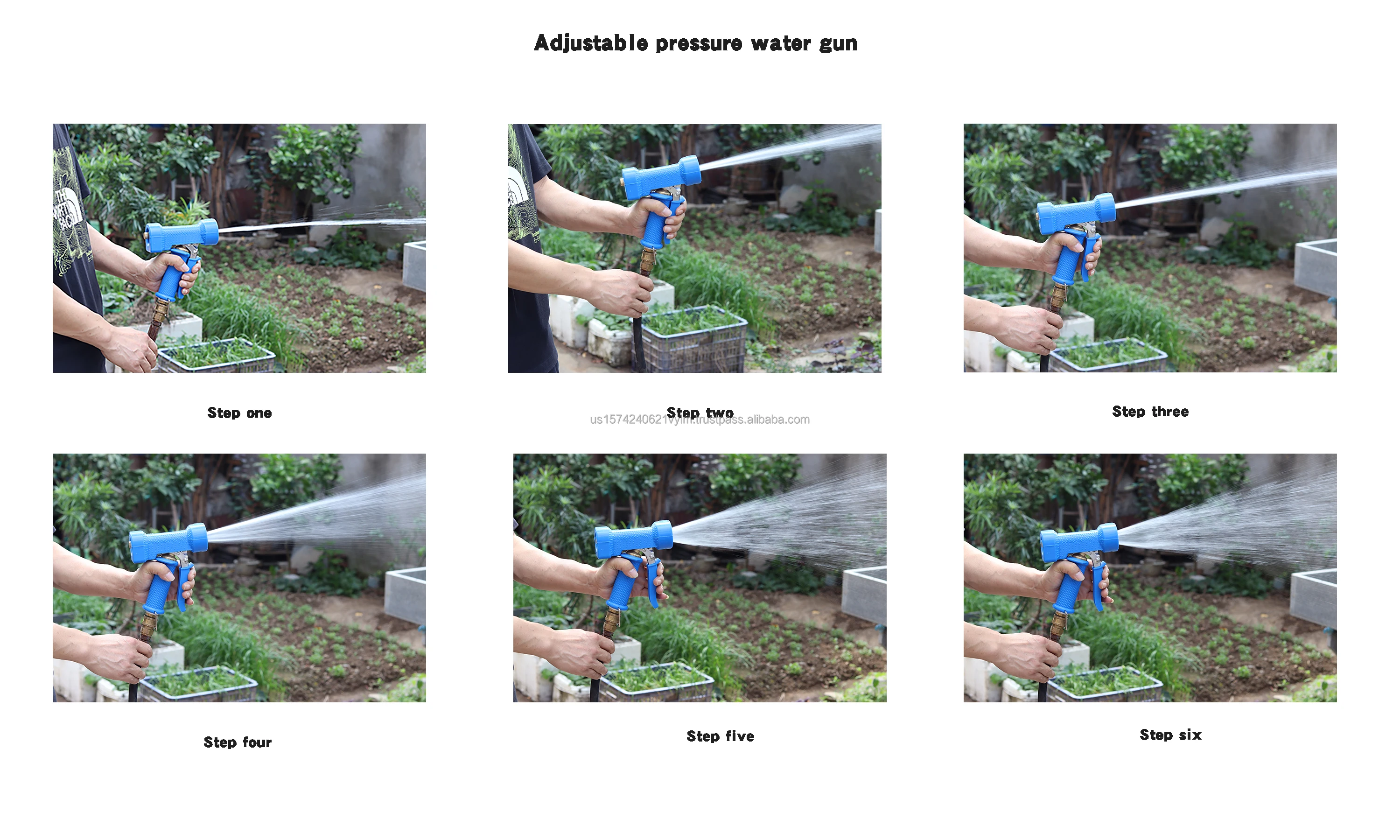 Adjustable pressure water gun

Step one

Step two

us1574240621vyim.trustpass.alibaba.com

Step three

Step four

Step five

Step six