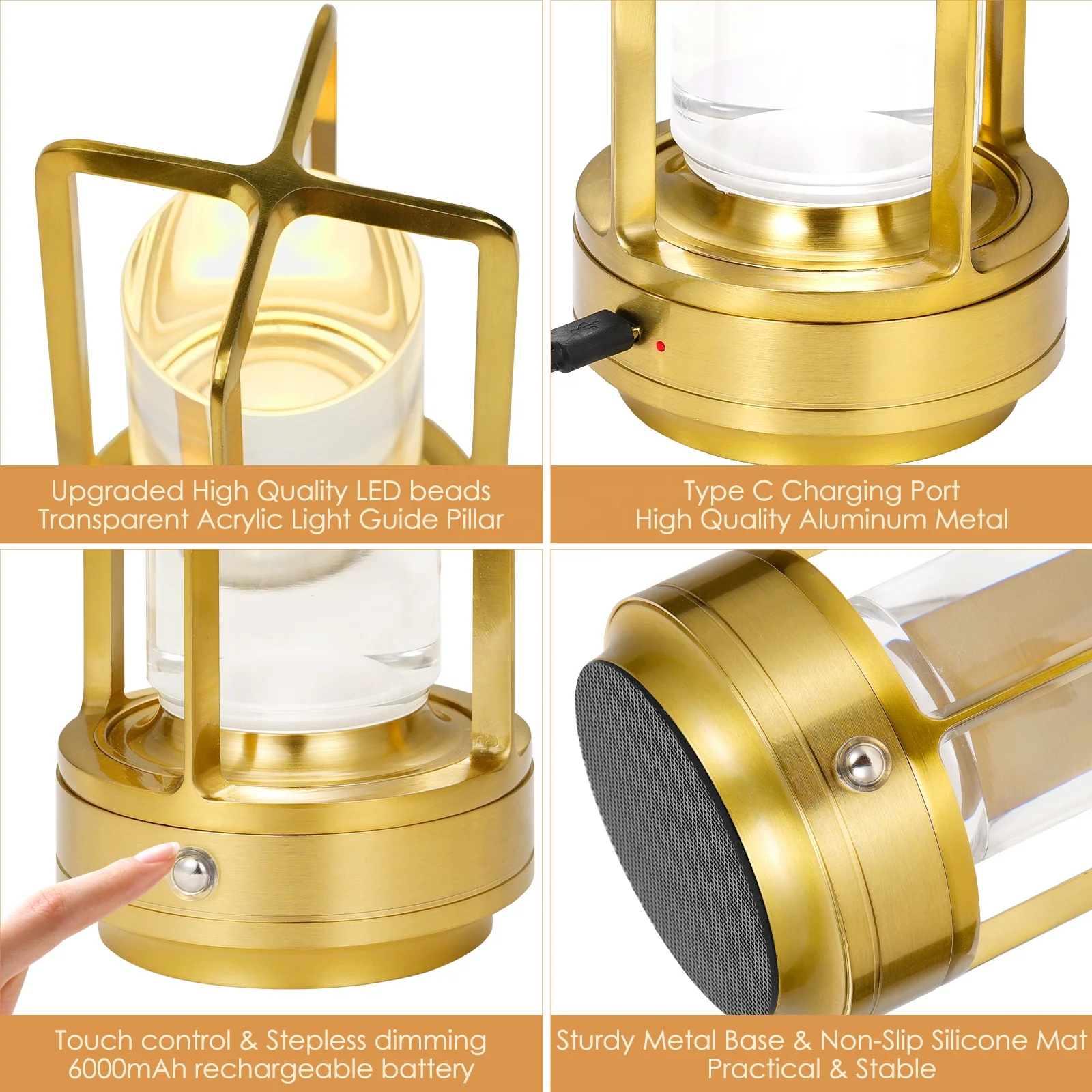 Upgraded High Quality LED beads
Transparent Acrylic Light Guide Pillar

Type C Charging Port
High Quality Aluminum Metal

Touch control & Stepless dimming
6000mAh rechargeable battery

Sturdy Metal Base & Non-Slip Silicone Mat
Practical & Stable