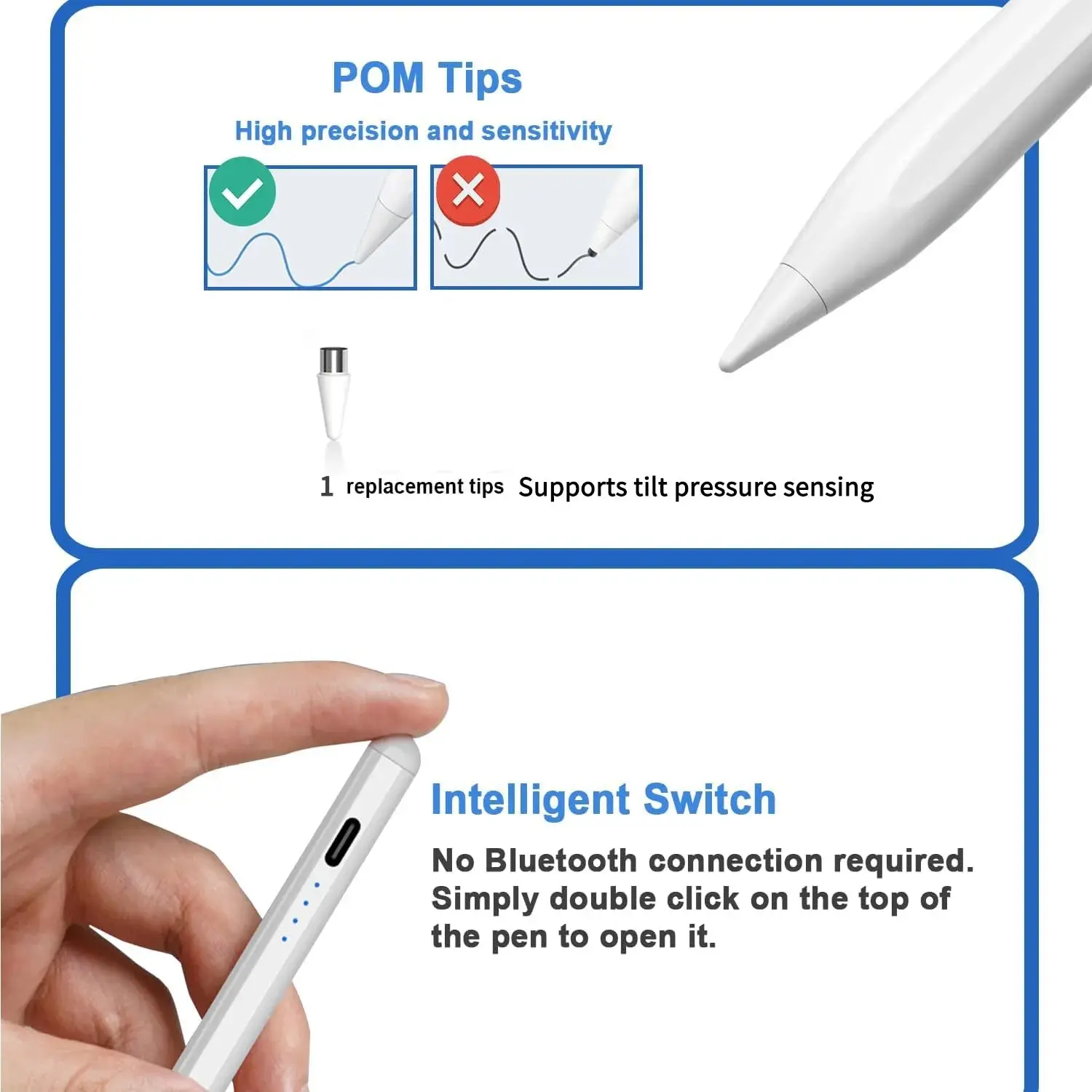 POM Tips

High precision and sensitivity

1 replacement tips Supports tilt pressure sensing

Intelligent Switch

No Bluetooth connection required. Simply double click on the top of the pen to open it.