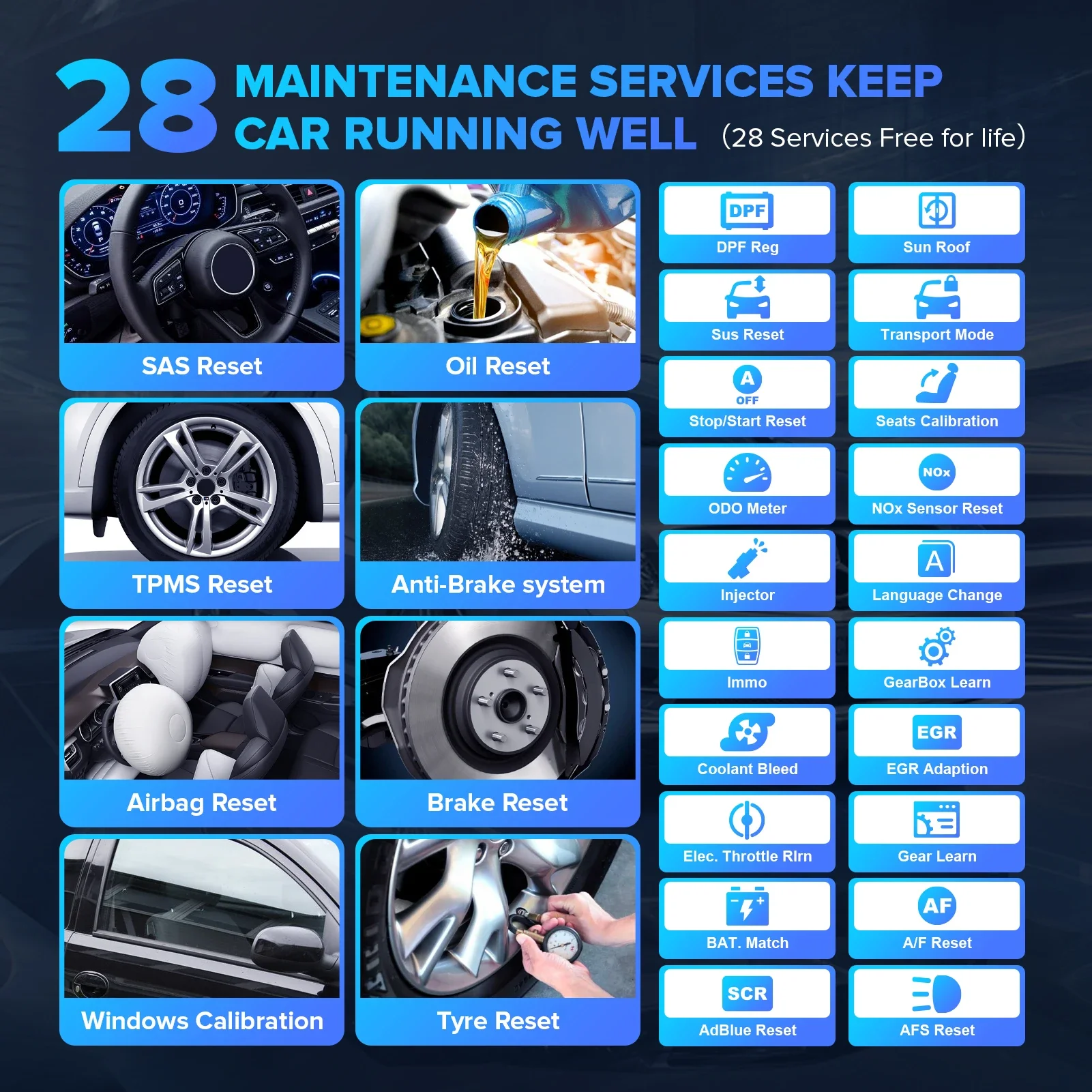 28 MAINTENANCE SERVICES KEEP CAR RUNNING WELL (28 Services Free for life)

SAS Reset

Oil Reset

TPMS Reset

Anti-Brake system

Airbag Reset

Brake Reset

Windows Calibration

Tyre Reset

DPF
DPF Reg

Sun Roof

Sus Reset

Transport Mode

A
OFF
Stop/Start Reset

Seats Calibration

ODO Meter

NOx
NOx Sensor Reset

Injector

A
Language Change

Immo

GearBox Learn

Coolant Bleed

EGR
EGR Adaption

Elec. Throttle Rlrn

Gear Learn

BAT. Match

AF
A/F Reset

SCR
AdBlue Reset

AFS Reset