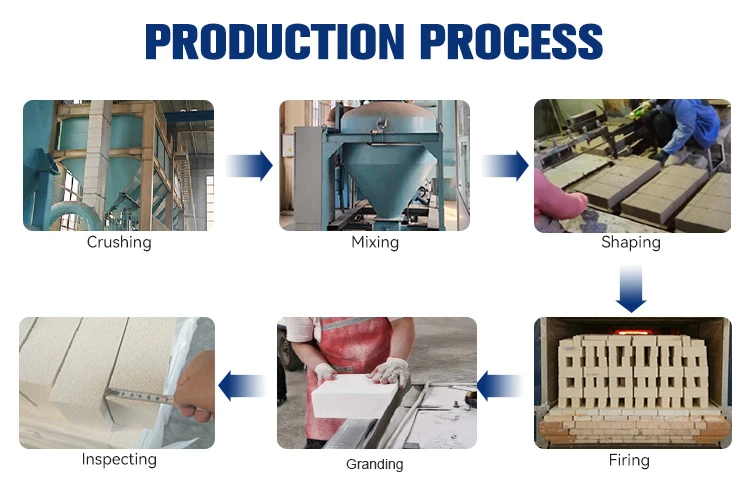 PRODUCTION PROCESS

Crushing

Mixing

Shaping

Firing

Granding

Inspecting