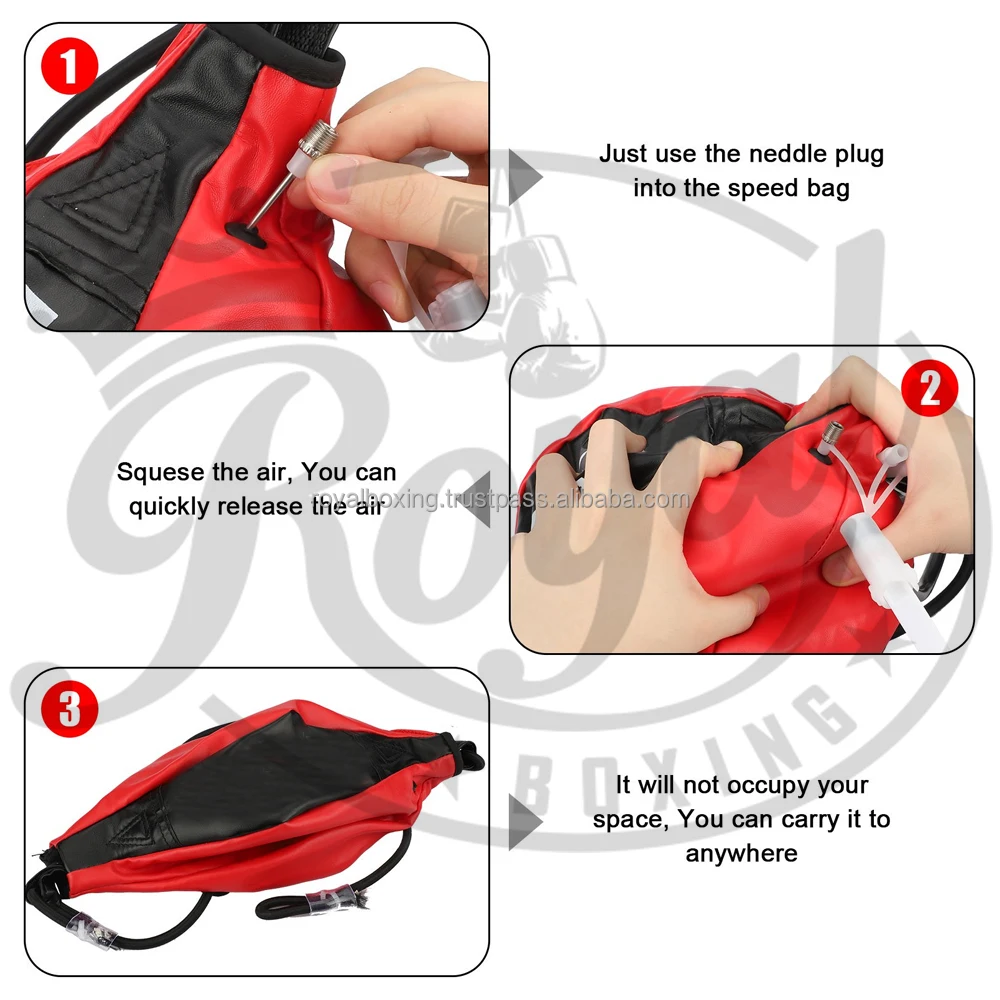 1

Just use the neddle plug into the speed bag

2

Squese the air, You can quickly release the air

royalboxing.trustpass.alibaba.com

Royal

BOXING

3

It will not occupy your space, You can carry it to anywhere