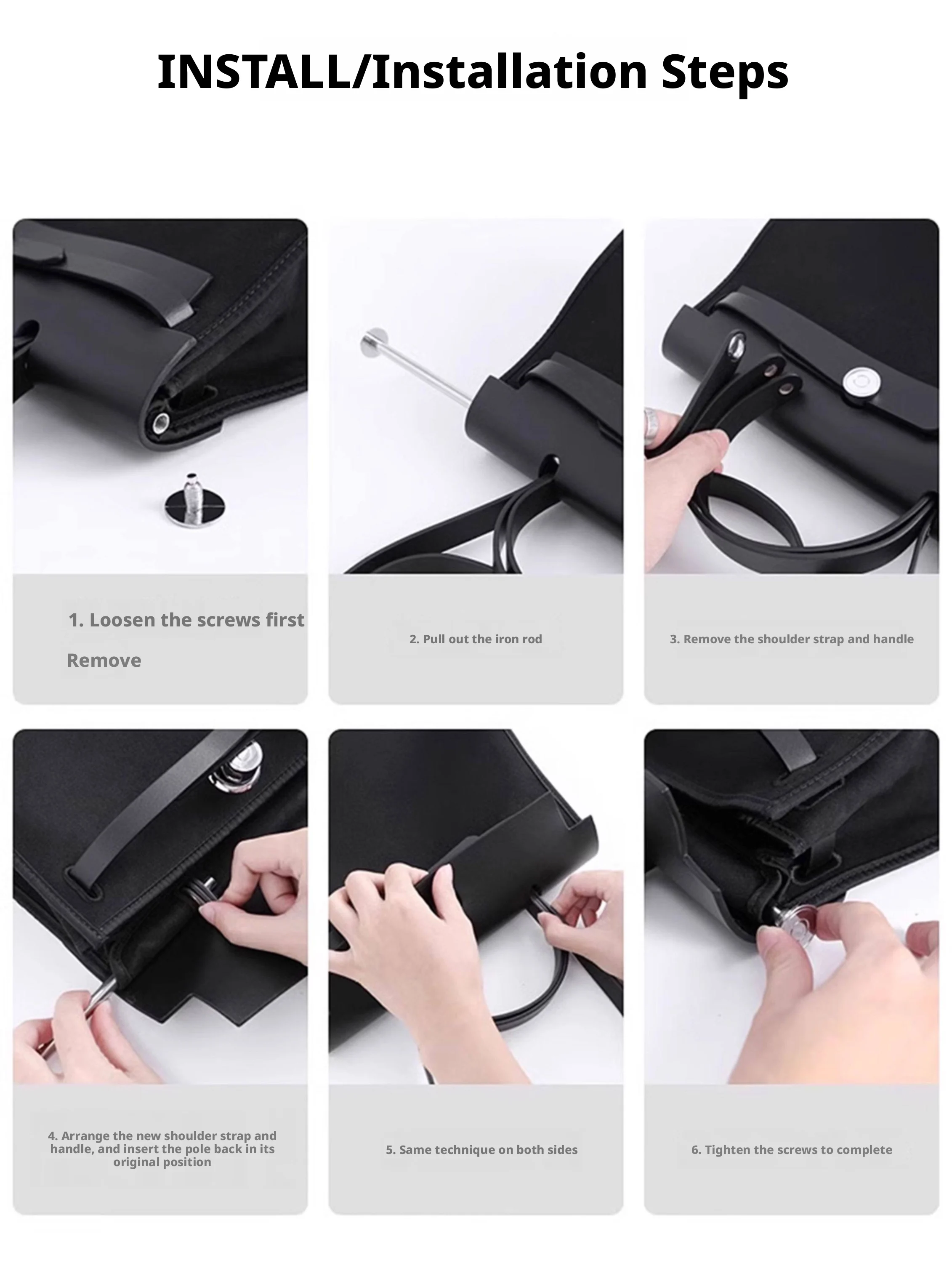 INSTALL/Installation Steps

1. Loosen the screws first

Remove

2. Pull out the iron rod

3. Remove the shoulder strap and handle

4. Arrange the new shoulder strap and handle, and insert the pole back in its original position

5. Same technique on both sides

6. Tighten the screws to complete