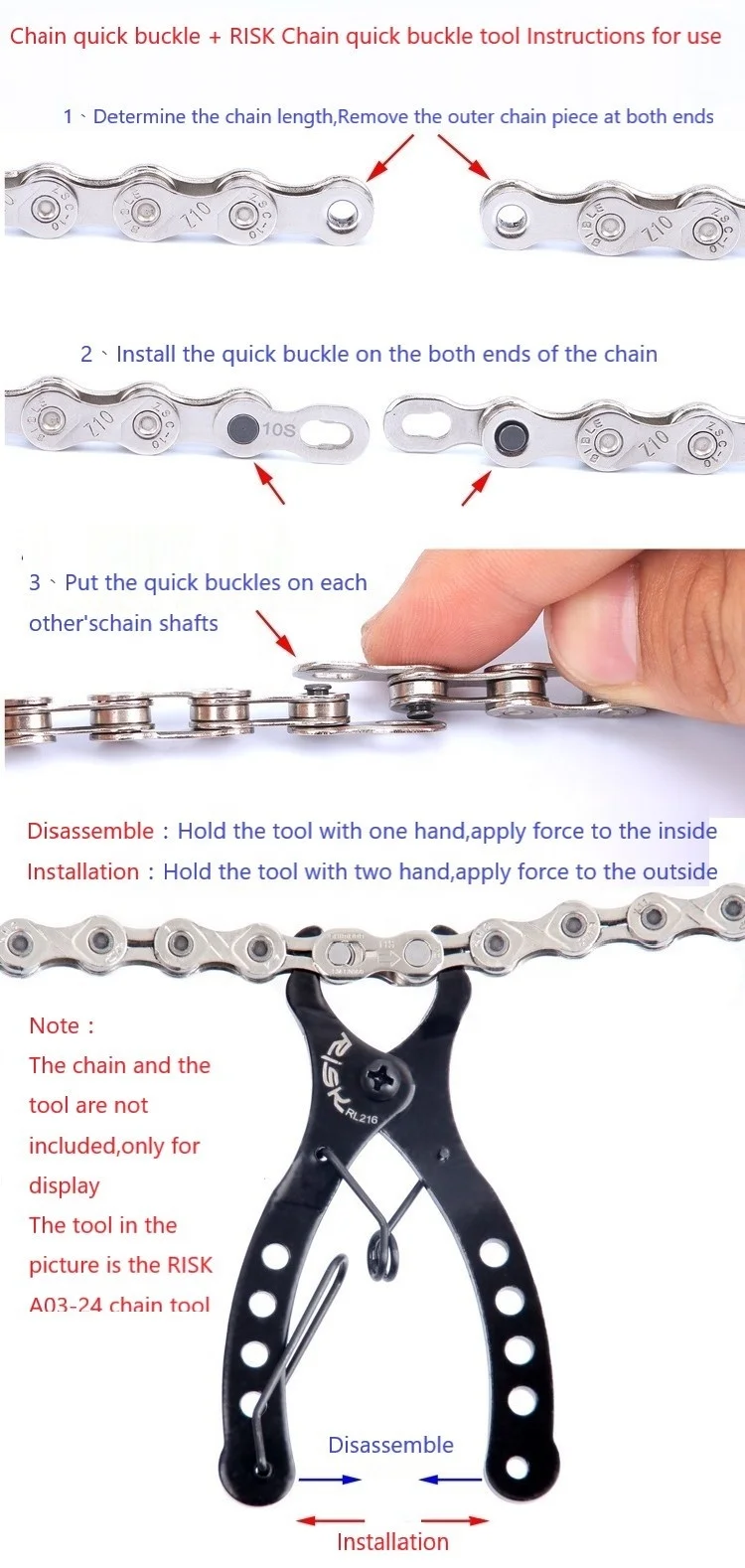 Chain quick buckle + RISK Chain quick buckle tool Instructions for use

1、Determine the chain length,Remove the outer chain piece at both ends

Z10

Z10

2、Install the quick buckle on the both ends of the chain

Z10

10S

Z10

3、Put the quick buckles on each other'schain shafts

Disassemble：Hold the tool with one hand,apply force to the inside

Installation：Hold the tool with two hand,apply force to the outside

Note：

The chain and the tool are not included,only for display

The tool in the picture is the RISK A03-24 chain tool

RISK

RL216

Disassemble

Installation