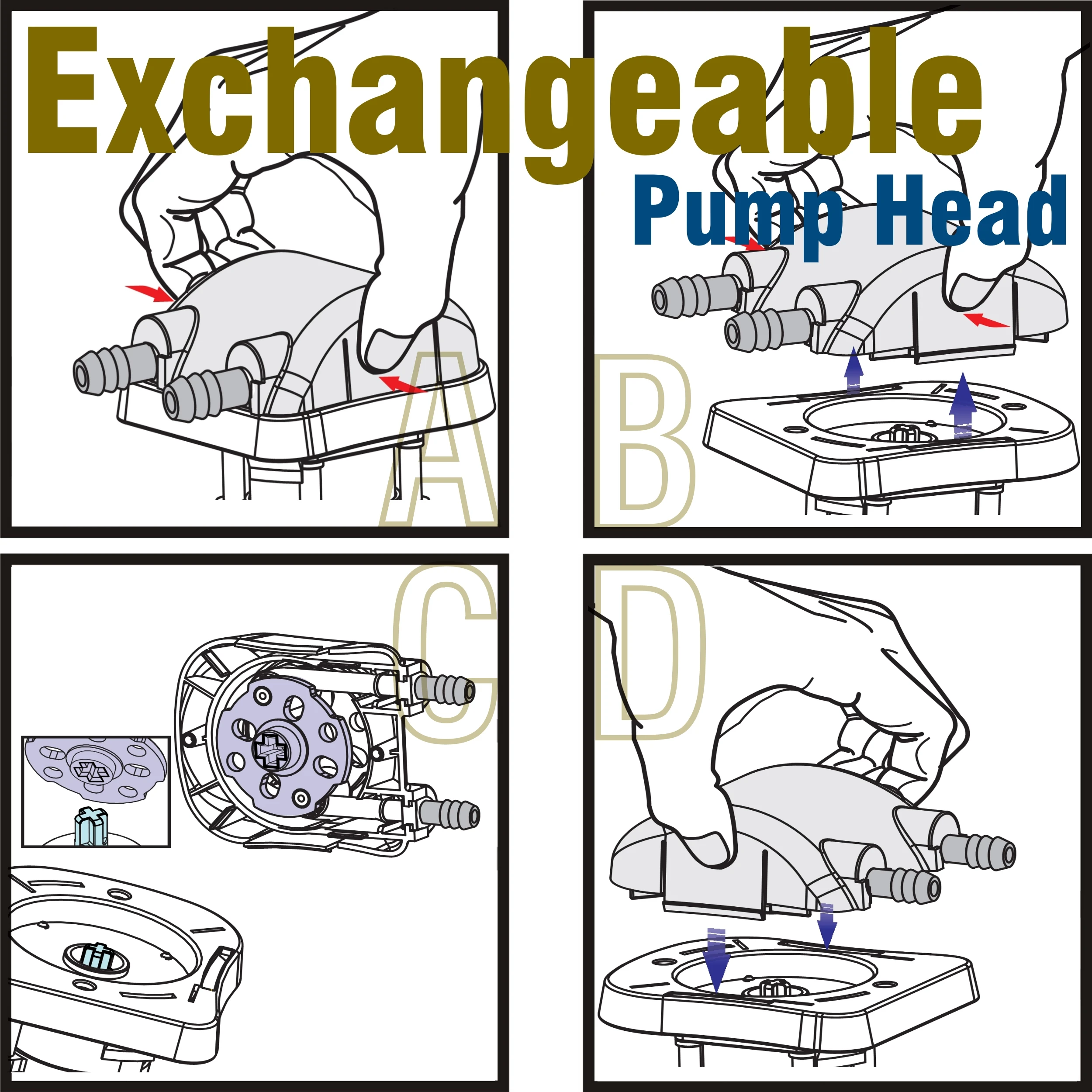 Exchangeable
Pump Head

A

B

C

D