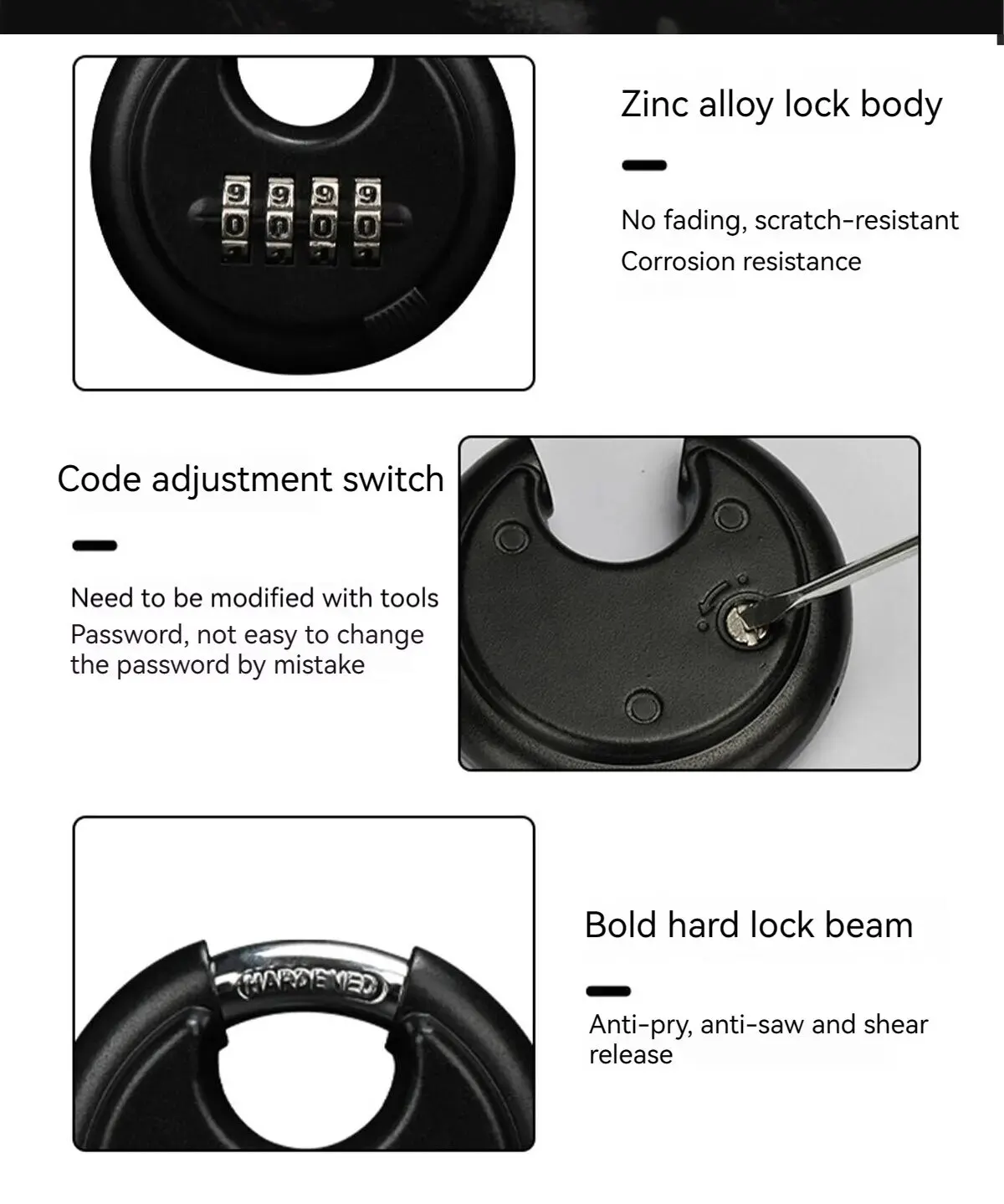 9 9 9 9
0 0 0 0

Zinc alloy lock body

No fading, scratch-resistant
Corrosion resistance

Code adjustment switch

Need to be modified with tools
Password, not easy to change the password by mistake

HARDENED

Bold hard lock beam

Anti-pry, anti-saw and shear release