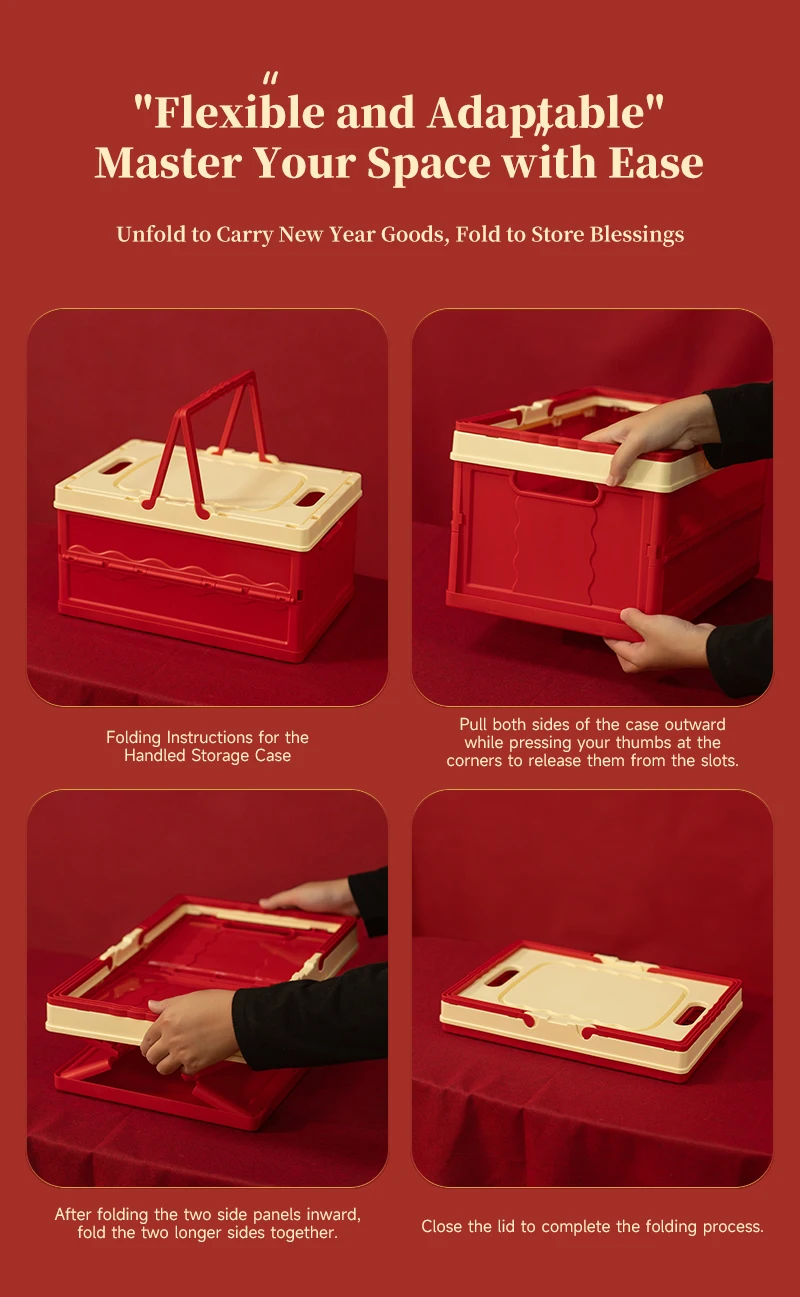 "Flexible and Adaptable"
Master Your Space with Ease

Unfold to Carry New Year Goods, Fold to Store Blessings

Folding Instructions for the Handled Storage Case

Pull both sides of the case outward while pressing your thumbs at the corners to release them from the slots.

After folding the two side panels inward, fold the two longer sides together.

Close the lid to complete the folding process.