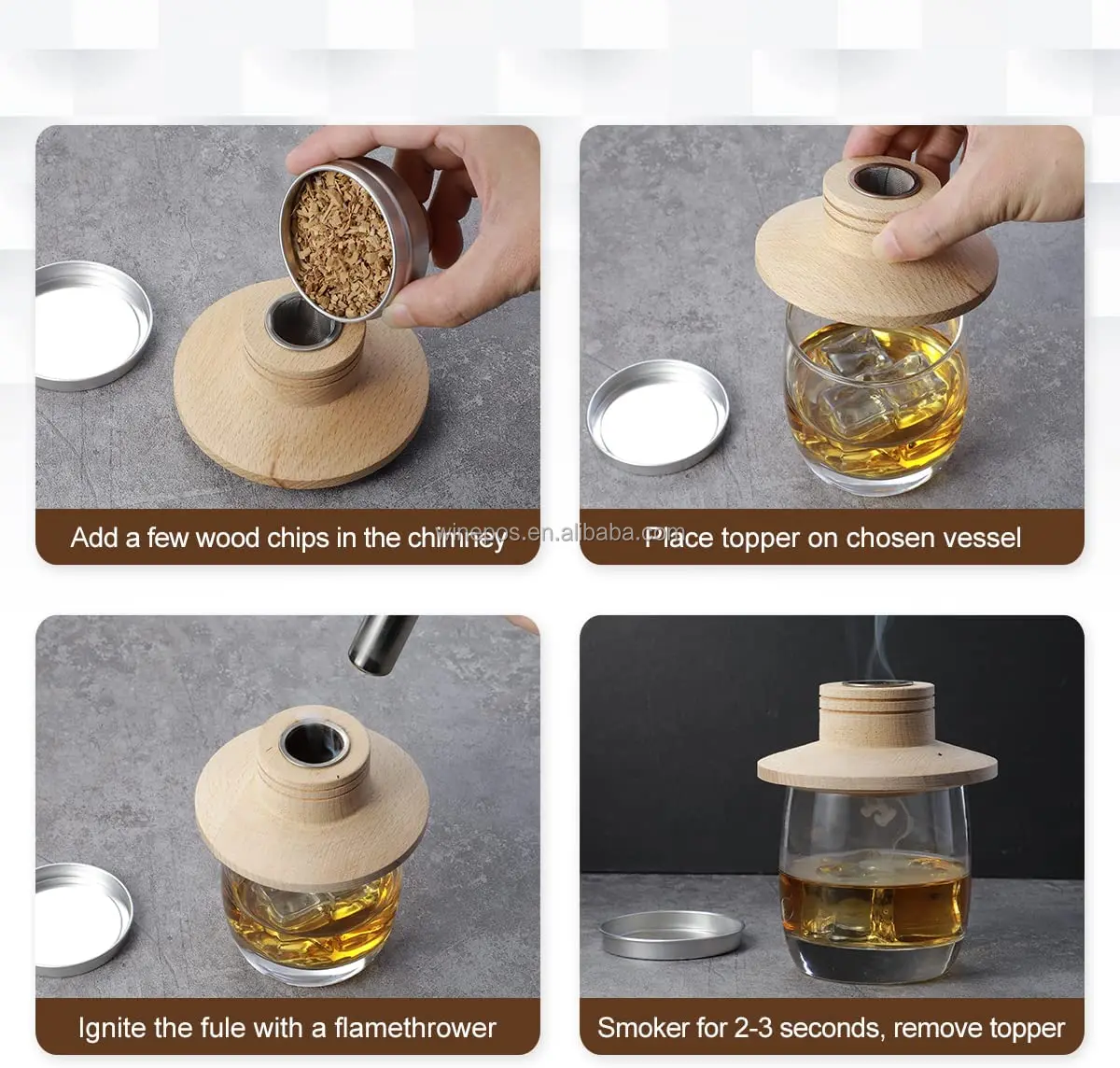 Add a few wood chips in the chimney

winepos.en.alibaba.com

Place topper on chosen vessel

Ignite the fule with a flamethrower

Smoker for 2-3 seconds, remove topper