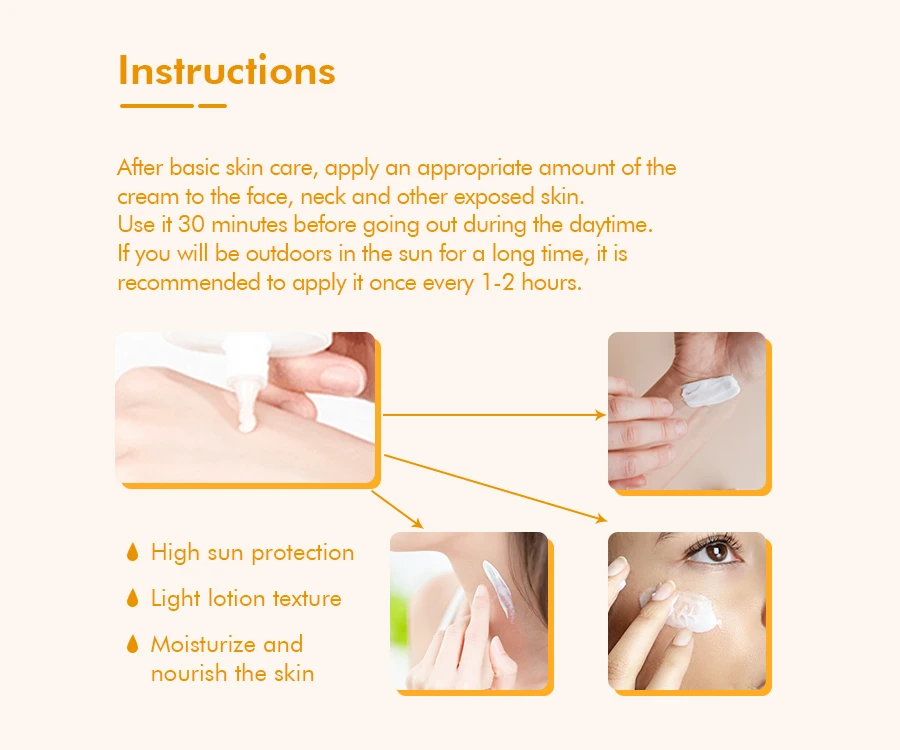 Instructions

After basic skin care, apply an appropriate amount of the cream to the face, neck and other exposed skin.
Use it 30 minutes before going out during the daytime.
If you will be outdoors in the sun for a long time, it is recommended to apply it once every 1-2 hours.

High sun protection

Light lotion texture

Moisturize and nourish the skin