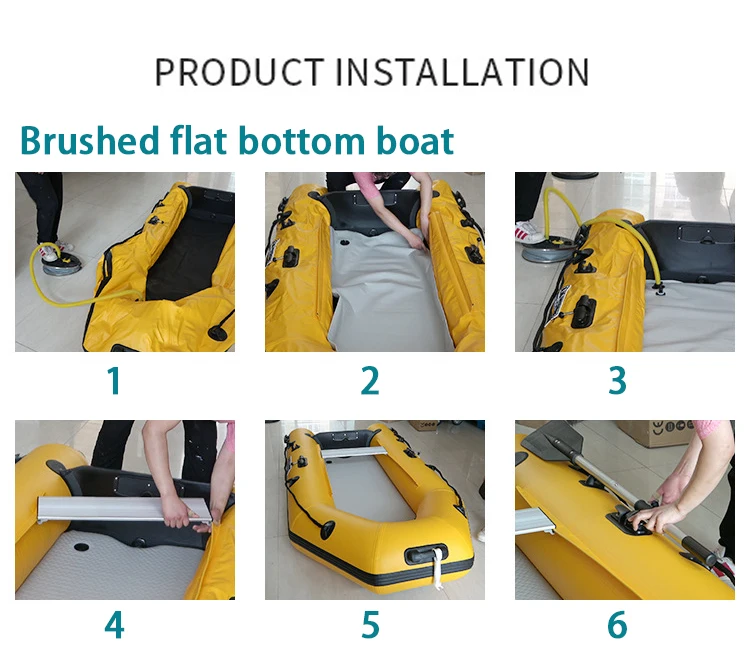 PRODUCT INSTALLATION

Brushed flat bottom boat

1

2

3

4

5

6