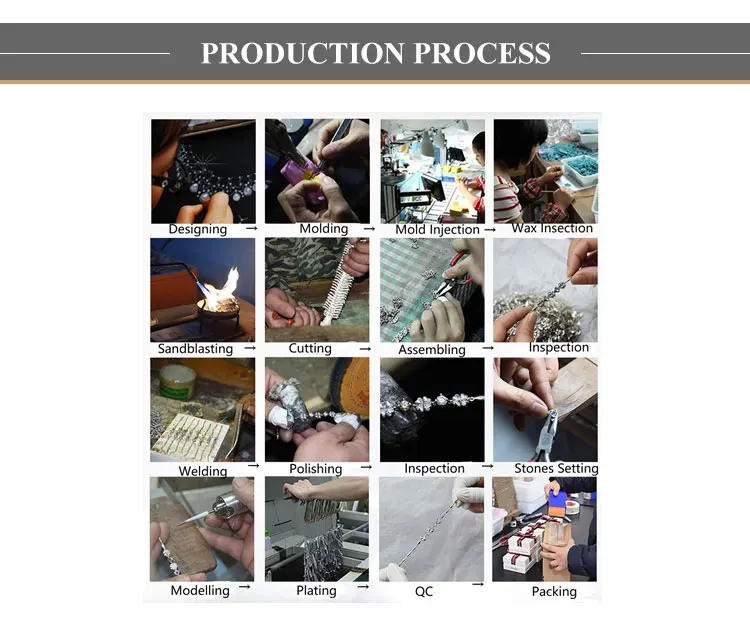 PRODUCTION PROCESS

Designing →
Molding →
Mold Injection →
Wax Insection

Sandblasting →
Cutting →
Assembling →
Inspection

Welding →
Polishing →
Inspection →
Stones Setting

Modelling →
Plating →
QC →
Packing