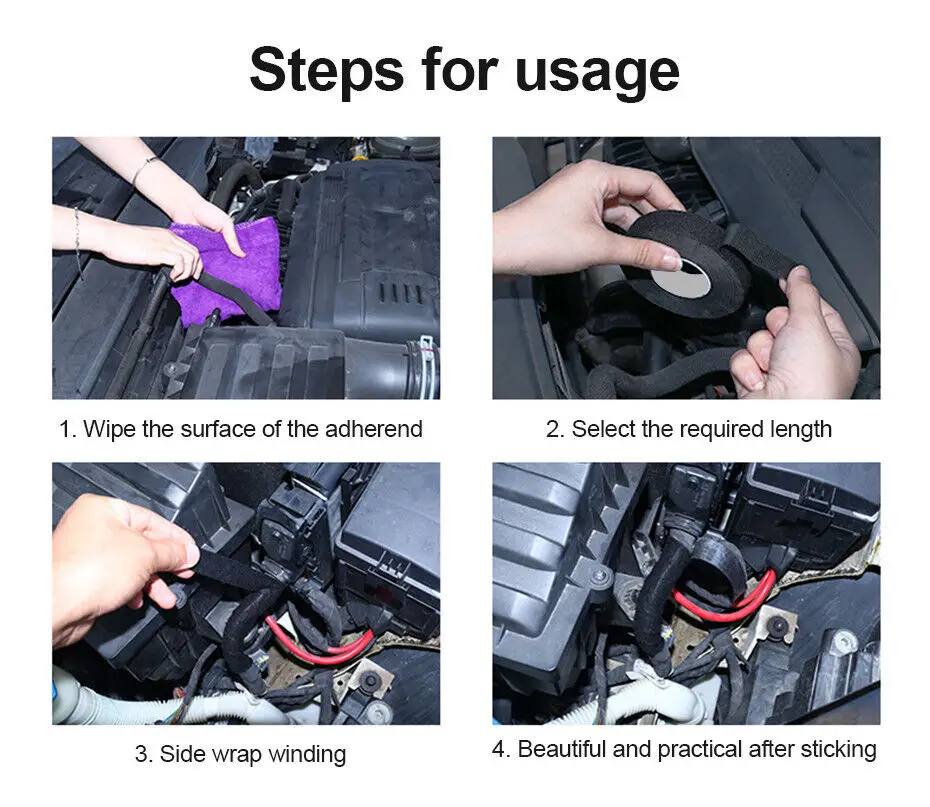 Steps for usage

1. Wipe the surface of the adherend

2. Select the required length

3. Side wrap winding

4. Beautiful and practical after sticking