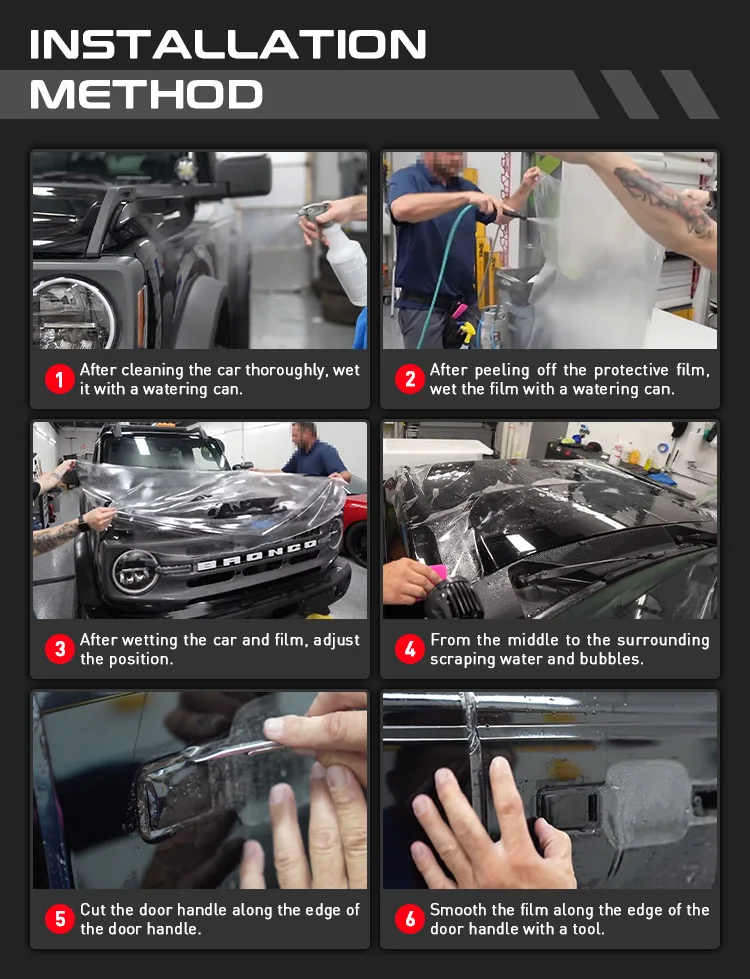 INSTALLATION METHOD

1 After cleaning the car thoroughly, wet it with a watering can.

2 After peeling off the protective film, wet the film with a watering can.

BRONCO

3 After wetting the car and film, adjust the position.

4 From the middle to the surrounding scraping water and bubbles.

5 Cut the door handle along the edge of the door handle.

6 Smooth the film along the edge of the door handle with a tool.