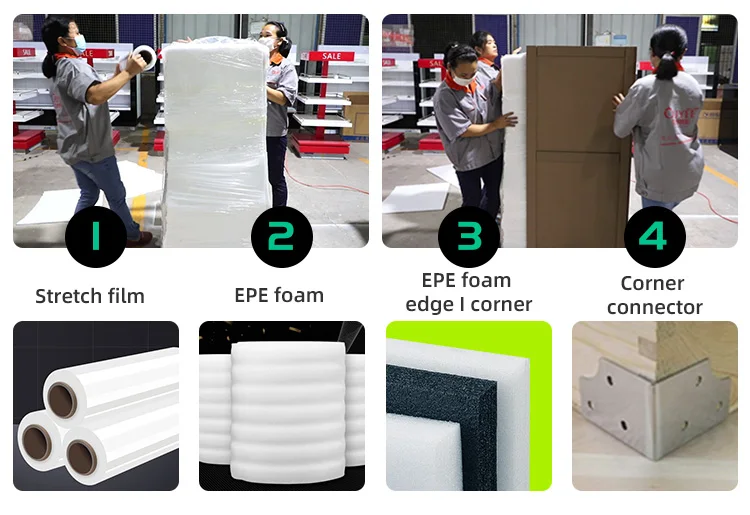 SALE
SALE
SALE
SALE

1
Stretch film

2
EPE foam

3
EPE foam edge I corner

4
Corner connector