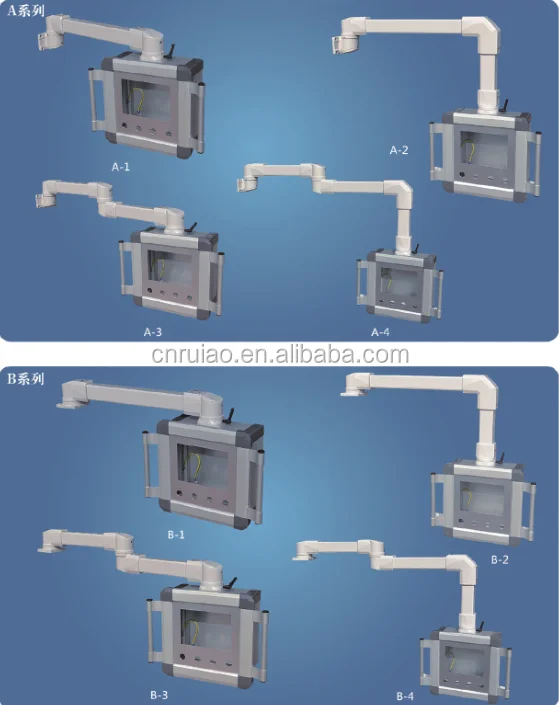 A系列

A-1

A-2

A-3

A-4

cnruiao.en.alibaba.com

B系列

B-1

B-2

B-3

B-4