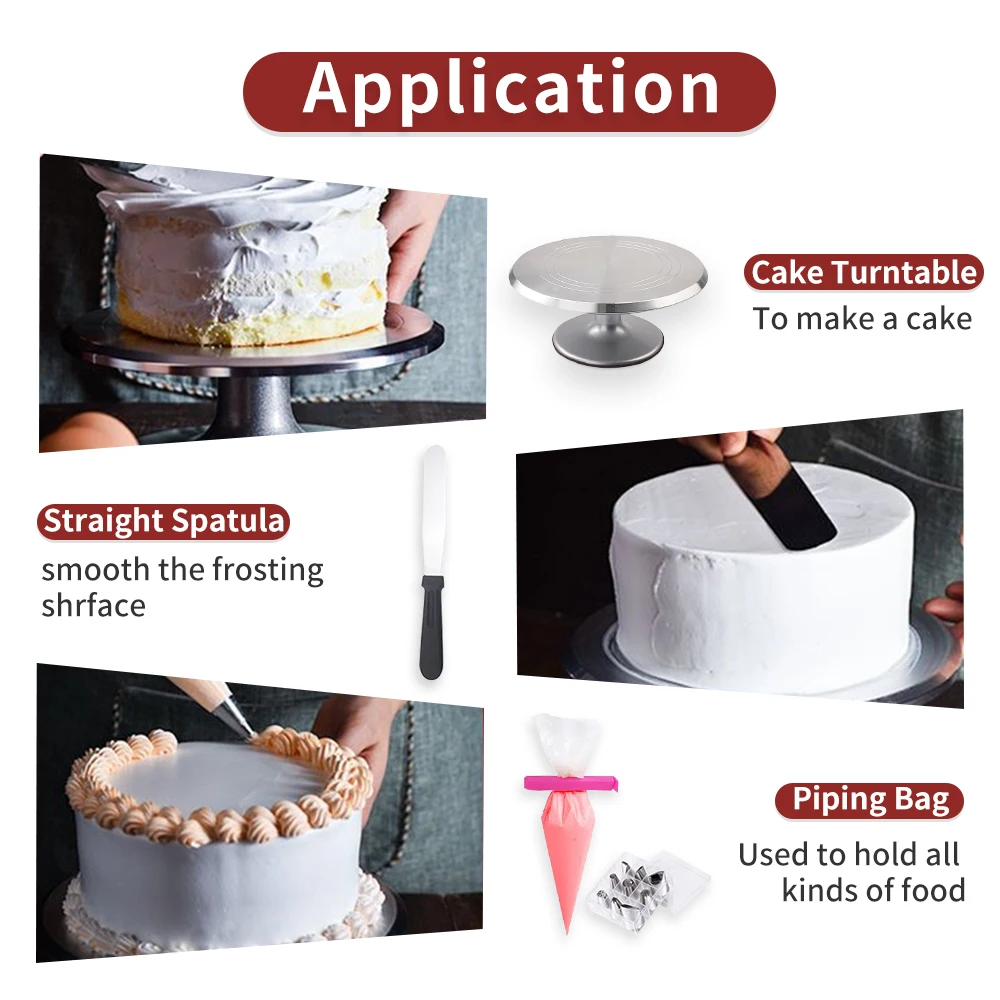 Application

Cake Turntable
To make a cake

Straight Spatula
smooth the frosting shrface

Piping Bag
Used to hold all kinds of food