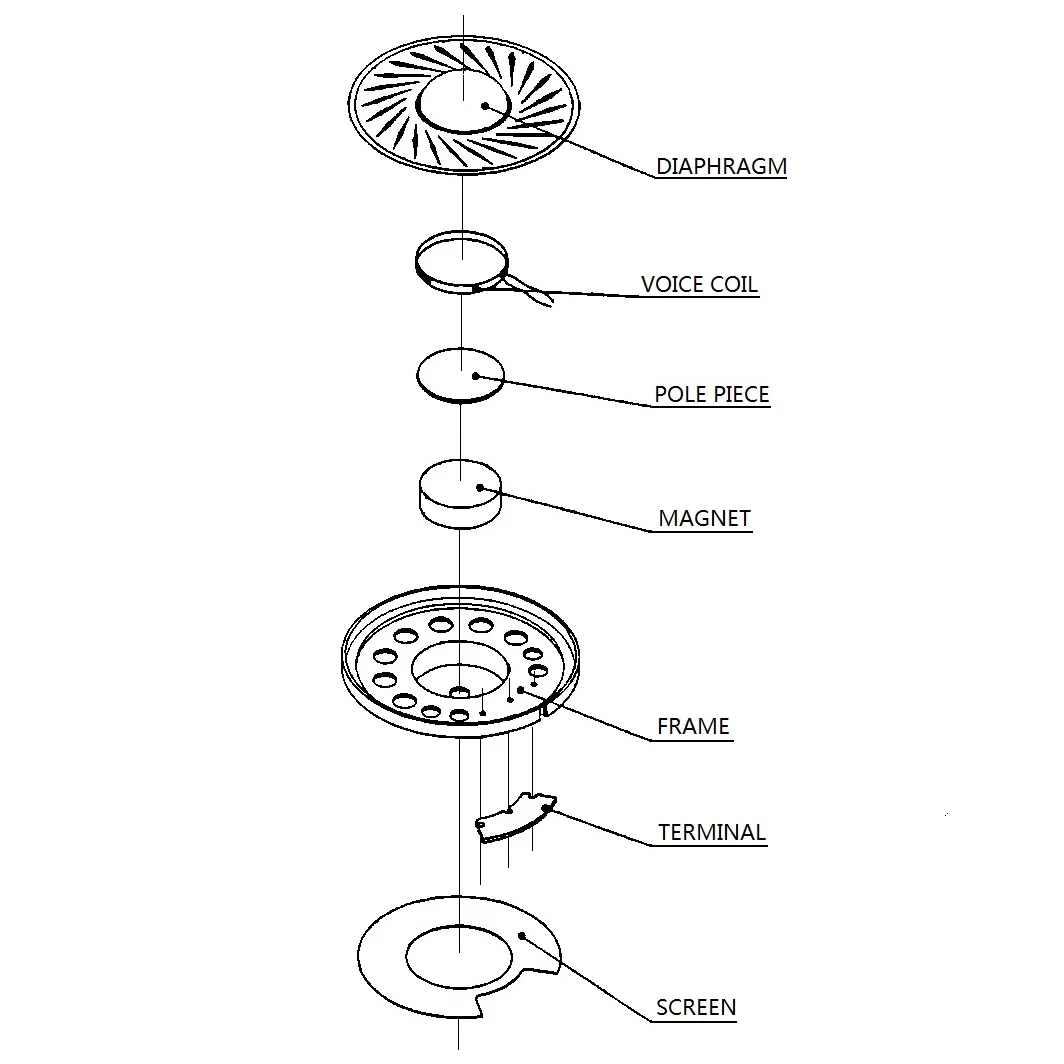 DIAPHRAGM

VOICE COIL

POLE PIECE

MAGNET

FRAME

TERMINAL

SCREEN