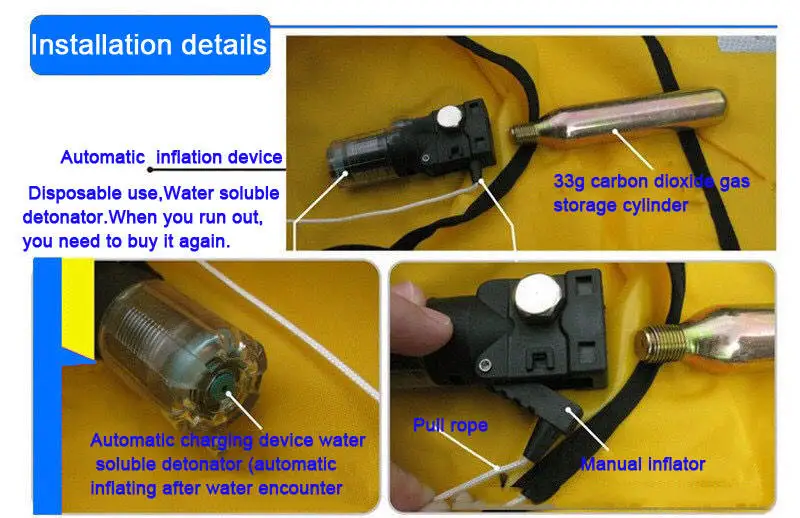 Installation details

Automatic inflation device

Disposable use,Water soluble detonator.When you run out, you need to buy it again.

33g carbon dioxide gas storage cylinder

Automatic charging device water soluble detonator (automatic inflating after water encounter

Pull rope

Manual inflator