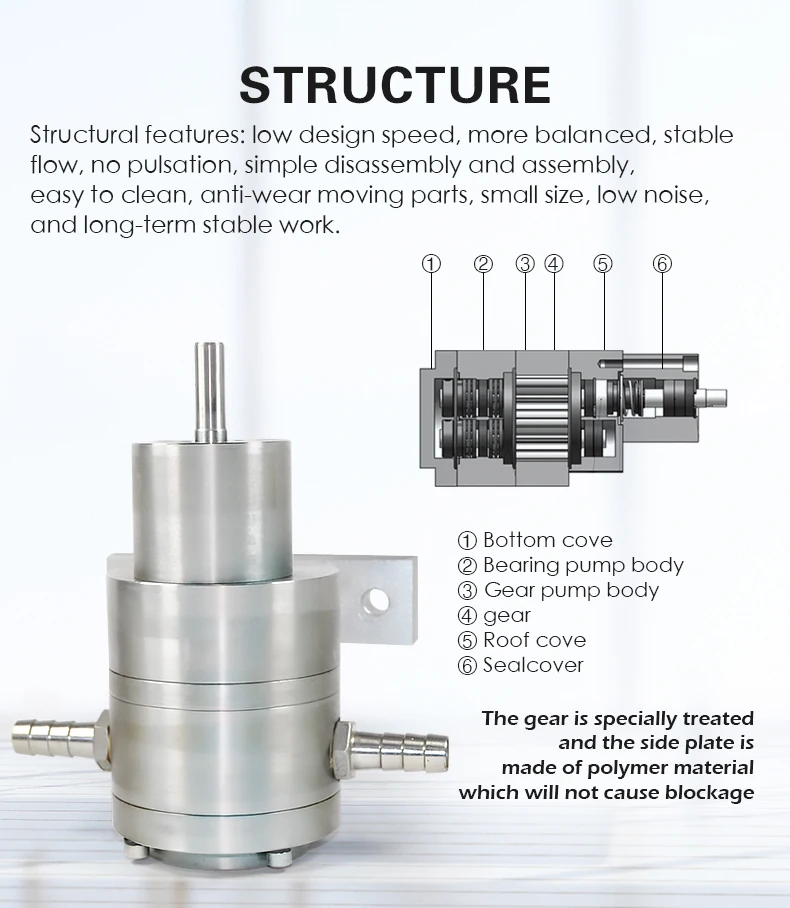 STRUCTURE

Structural features: low design speed, more balanced, stable flow, no pulsation, simple disassembly and assembly, easy to clean, anti-wear moving parts, small size, low noise, and long-term stable work.

① ② ③ ④ ⑤ ⑥

① Bottom cove
② Bearing pump body
③ Gear pump body
④ gear
⑤ Roof cove
⑥ Sealcover

The gear is specially treated and the side plate is made of polymer material which will not cause blockage