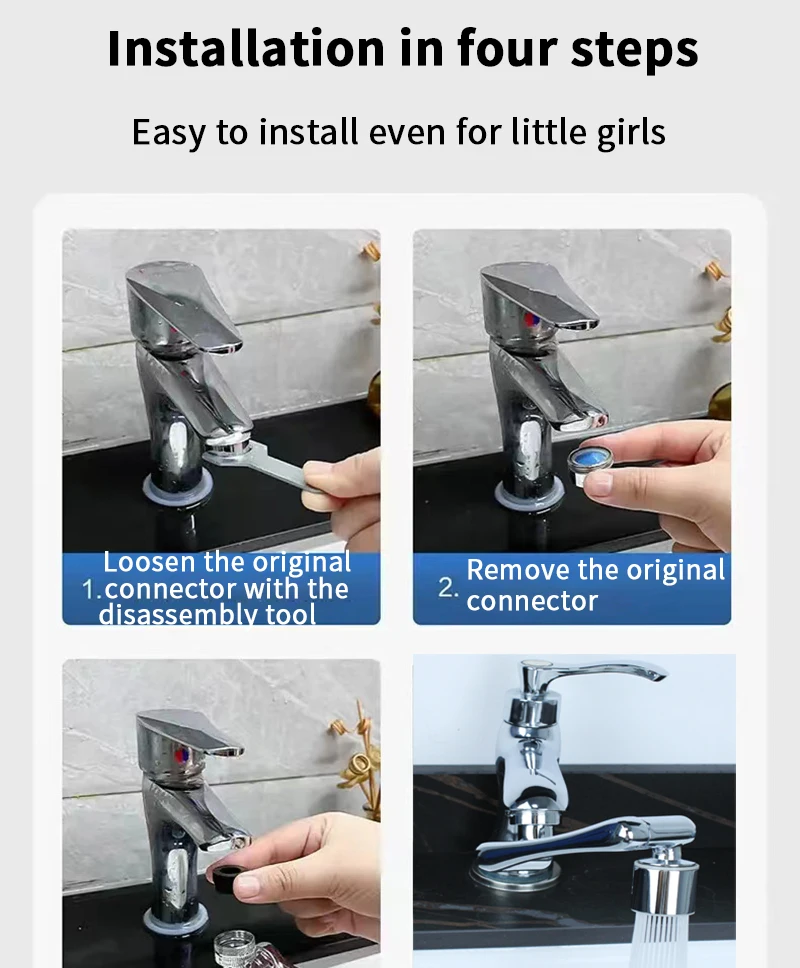 Installation in four steps

Easy to install even for little girls

1. Loosen the original connector with the disassembly tool

2. Remove the original connector