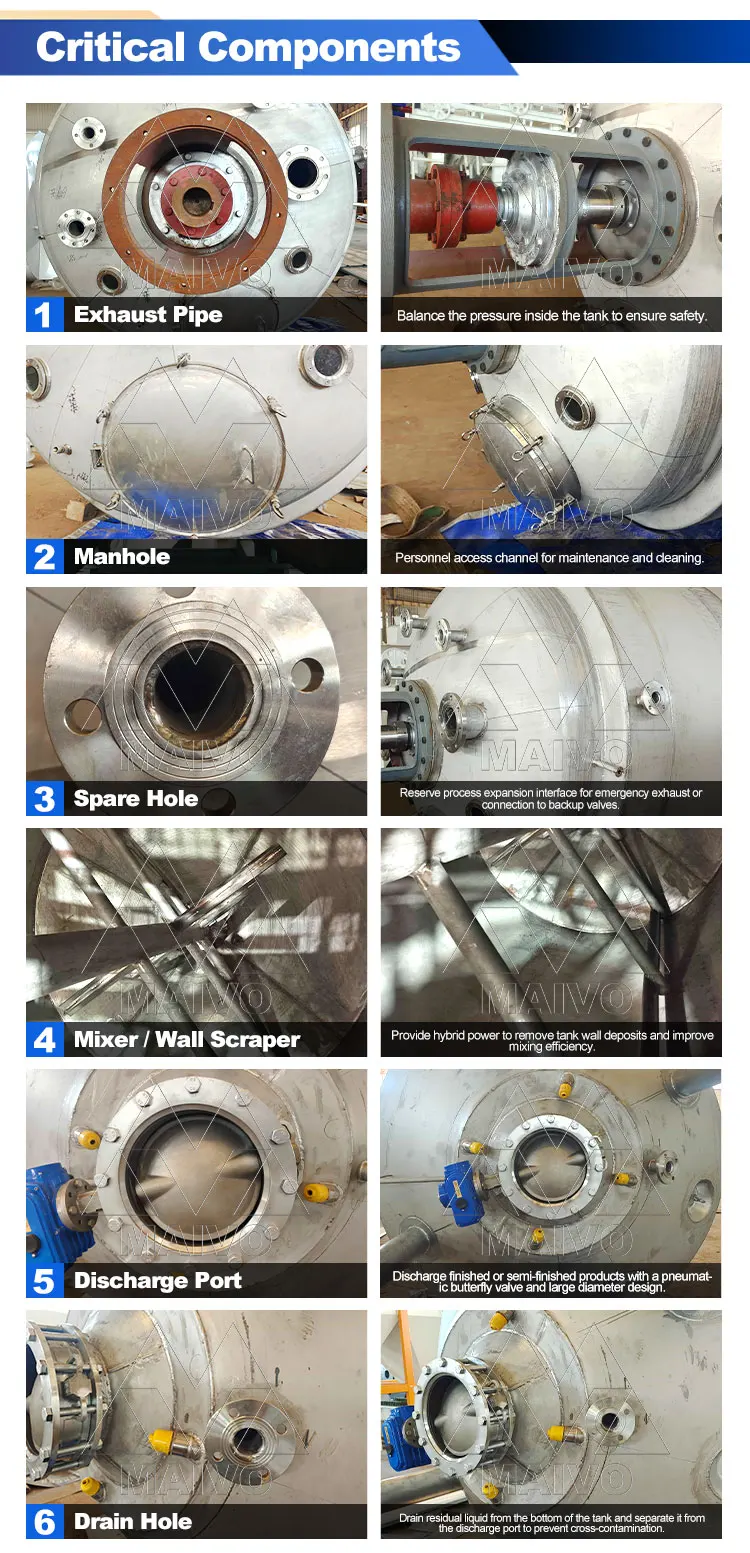 Critical Components

MAIVO
1 Exhaust Pipe

MAIVO
Balance the pressure inside the tank to ensure safety.

MAIVO
2 Manhole

MAIVO
Personnel access channel for maintenance and cleaning.

MAIVO
3 Spare Hole

MAIVO
Reserve process expansion interface for emergency exhaust or connection to backup valves.

MAIVO
4 Mixer / Wall Scraper

MAIVO
Provide hybrid power to remove tank wall deposits and improve mixing efficiency.

MAIVO
5 Discharge Port

MAIVO
Discharge finished or semi-finished products with a pneumatic butterfly valve and large diameter design.

MAIVO
6 Drain Hole

MAIVO
Drain residual liquid from the bottom of the tank and separate it from the discharge port to prevent cross-contamination.