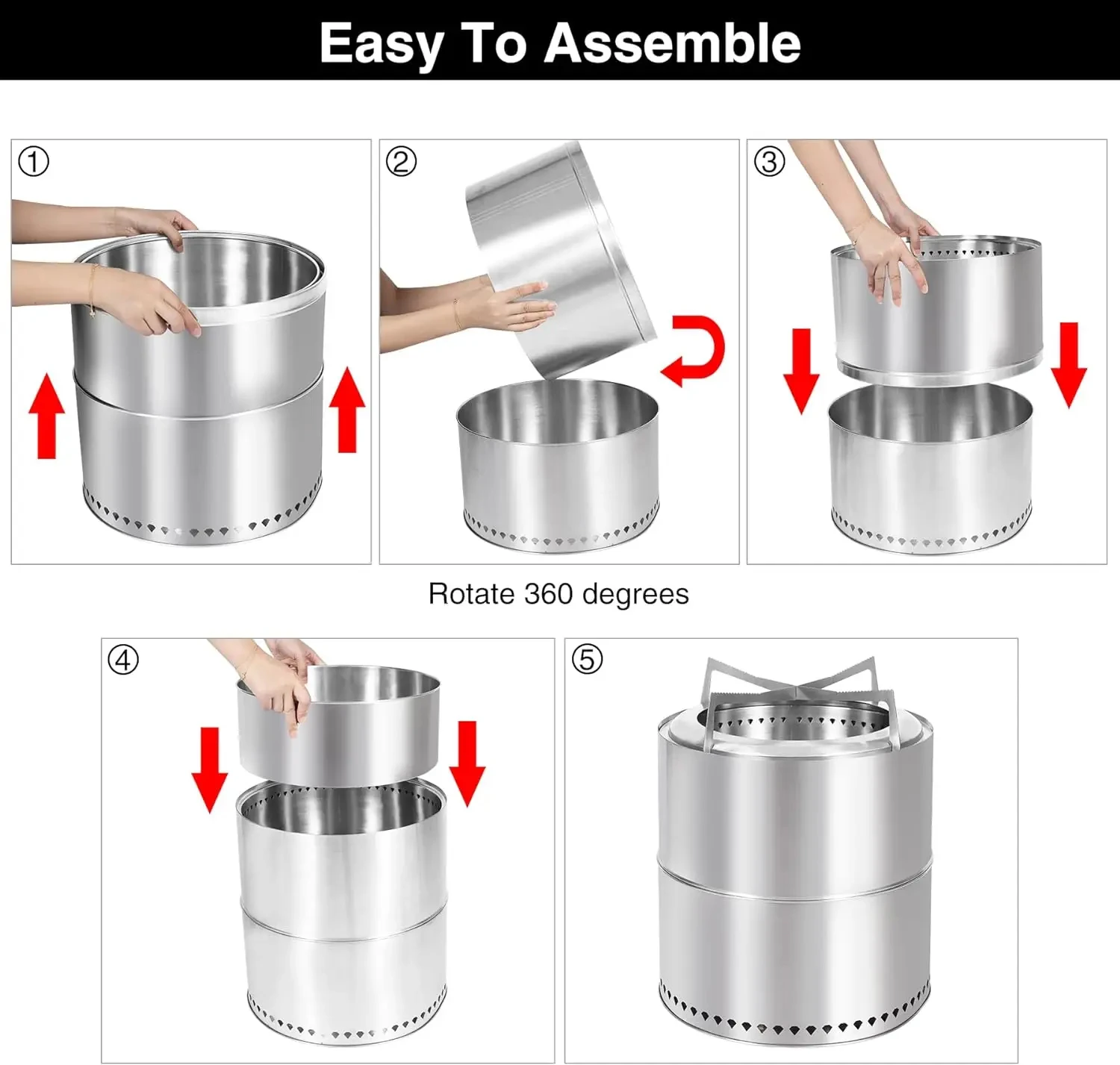 Easy To Assemble

①

②

③

Rotate 360 degrees

④

⑤