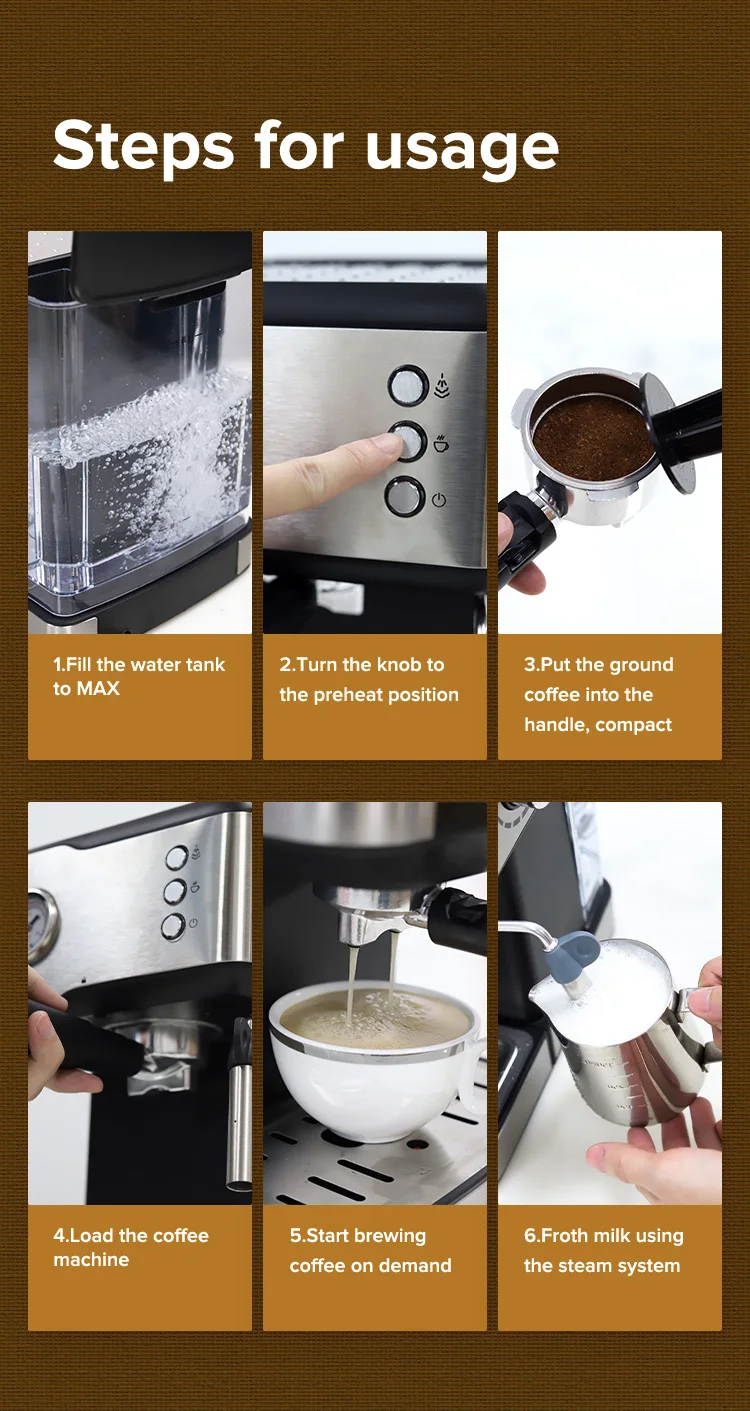 Steps for usage

1.Fill the water tank to MAX

2.Turn the knob to the preheat position

3.Put the ground coffee into the handle, compact

4.Load the coffee machine

5.Start brewing coffee on demand

6.Froth milk using the steam system