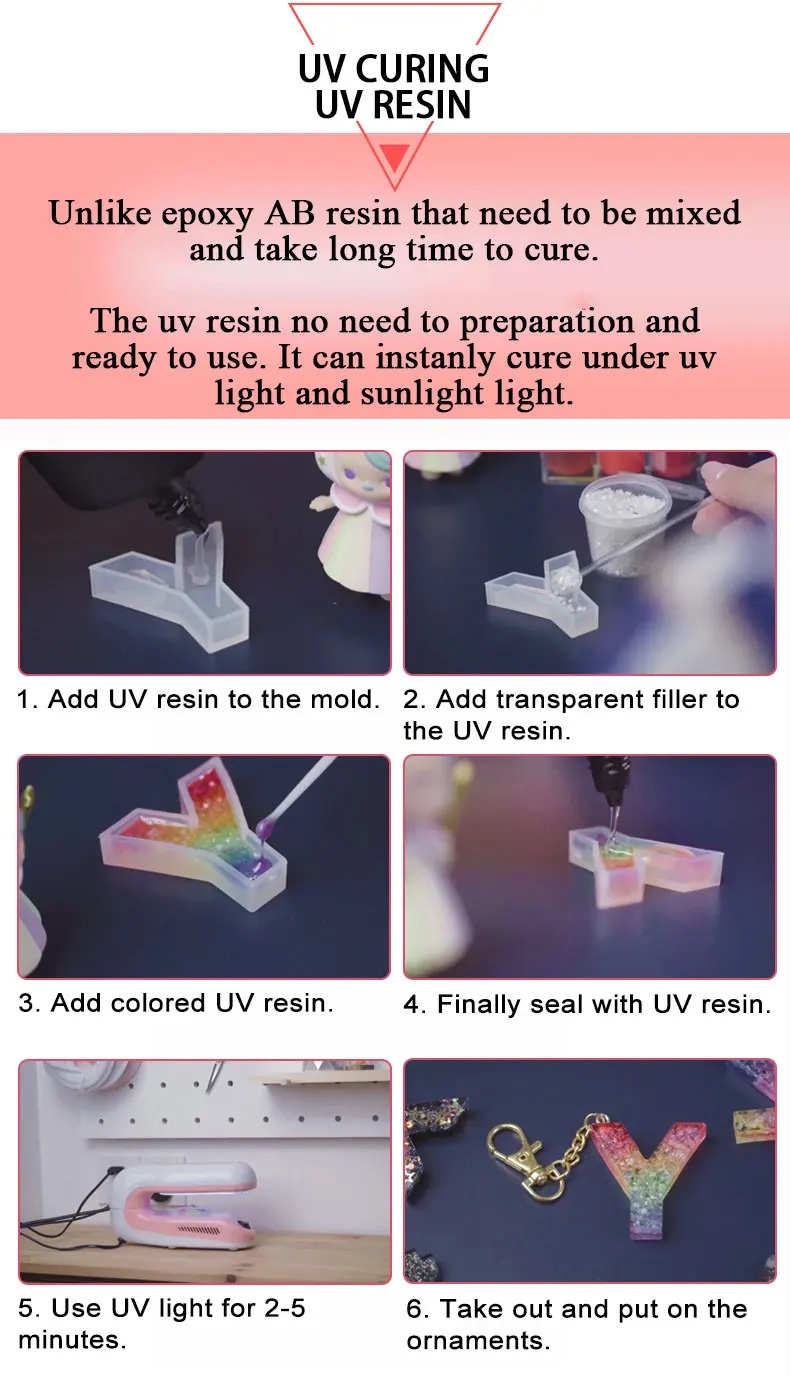 UV CURING
UV RESIN

Unlike epoxy AB resin that need to be mixed and take long time to cure.

The uv resin no need to preparation and ready to use. It can instanly cure under uv light and sunlight light.

1. Add UV resin to the mold.

2. Add transparent filler to the UV resin.

3. Add colored UV resin.

4. Finally seal with UV resin.

5. Use UV light for 2-5 minutes.

6. Take out and put on the ornaments.