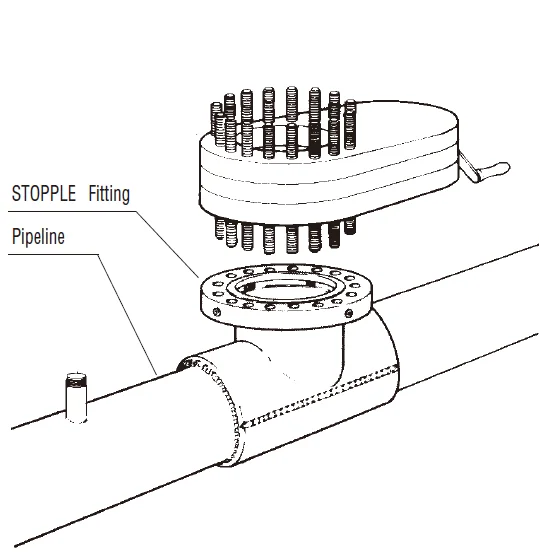 STOPPLE Fitting

Pipeline