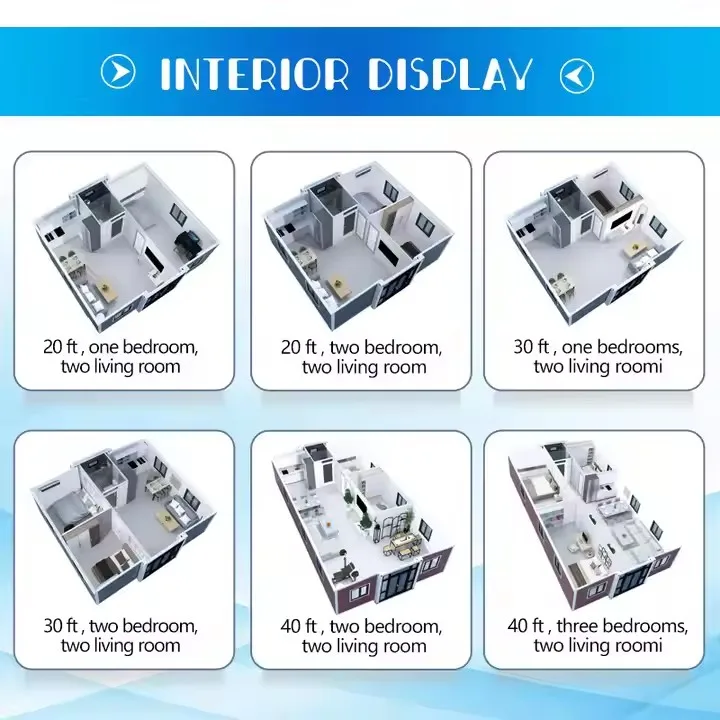 INTERIOR DISPLAY

20 ft , one bedroom, two living room

20 ft , two bedroom, two living room

30 ft , one bedrooms, two living roomi

30 ft , two bedroom, two living room

40 ft , two bedroom, two living room

40 ft , three bedrooms, two living roomi