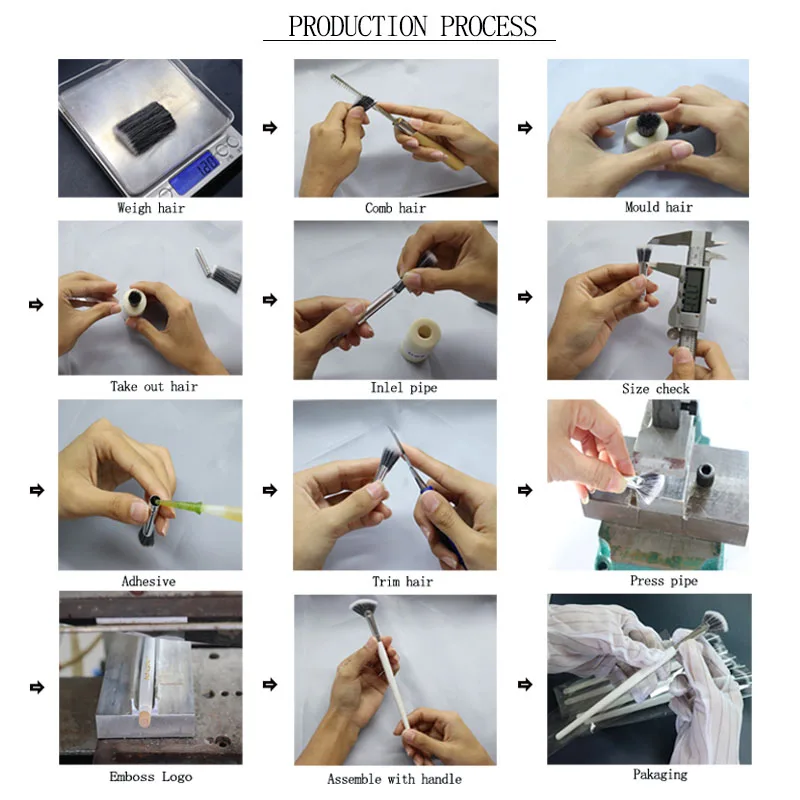 PRODUCTION PROCESS

120

Weigh hair

Comb hair

Mould hair

Take out hair

Inlel pipe

Size check

Adhesive

Trim hair

Press pipe

Emboss Logo

Assemble with handle

Pakaging