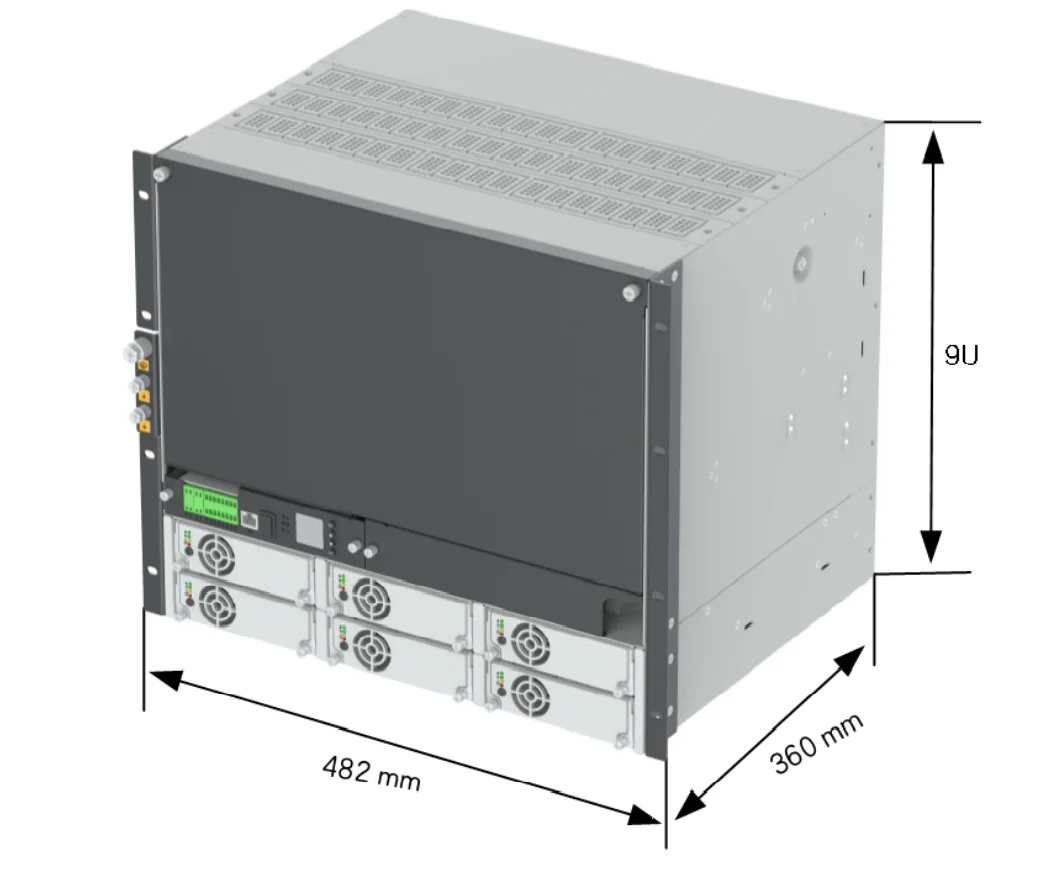 9U

482 mm

360 mm