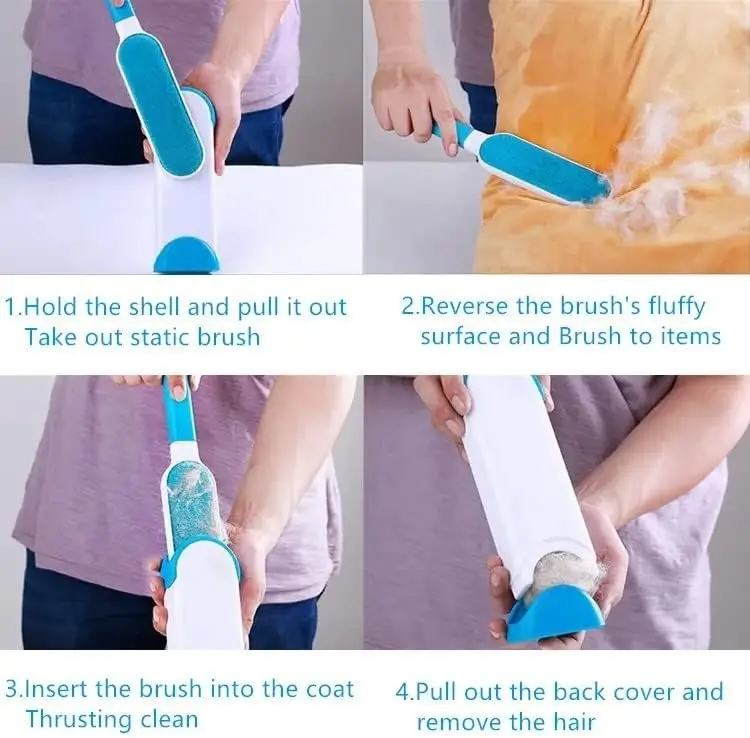 1.Hold the shell and pull it out
Take out static brush

2.Reverse the brush's fluffy surface and Brush to items

3.Insert the brush into the coat
Thrusting clean

4.Pull out the back cover and remove the hair