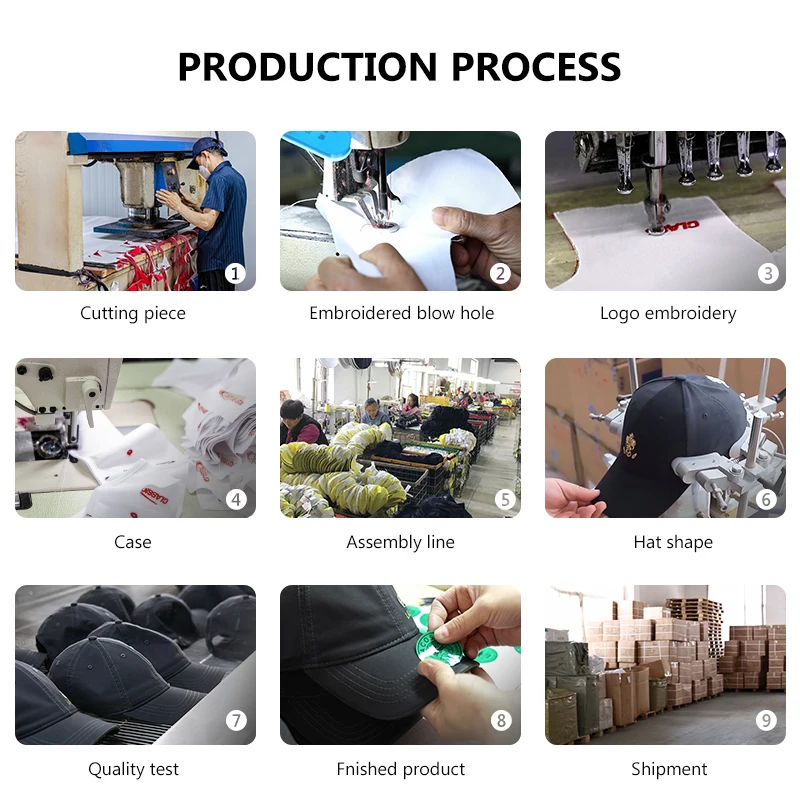 PRODUCTION PROCESS

1
Cutting piece

2
Embroidered blow hole

3
Logo embroidery

4
Case

5
Assembly line

6
Hat shape

7
Quality test

8
Fnished product

9
Shipment