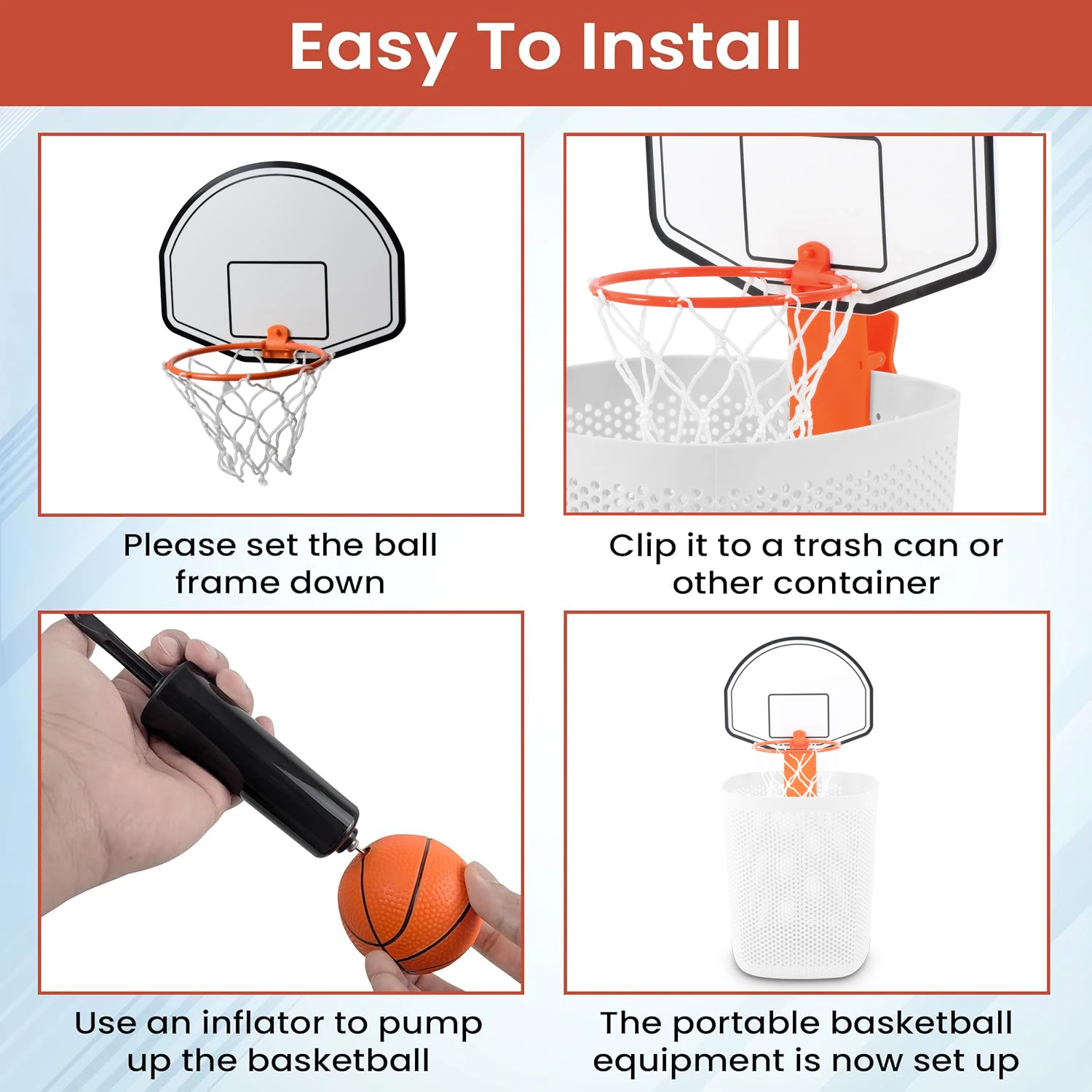 Easy To Install

Please set the ball frame down

Clip it to a trash can or other container

Use an inflator to pump up the basketball

The portable basketball equipment is now set up