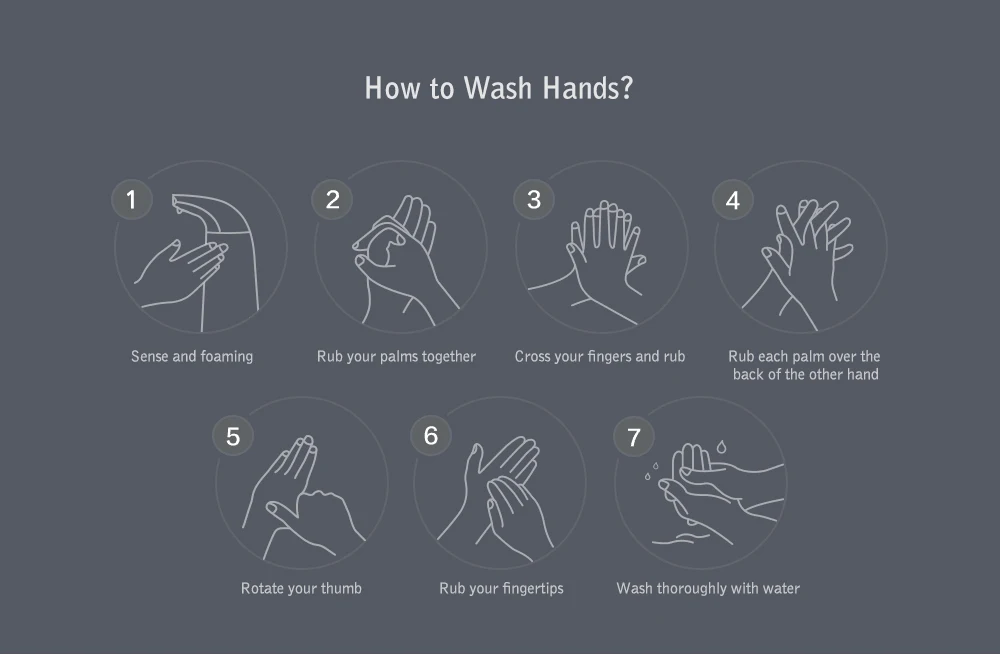 How to Wash Hands?

1

Sense and foaming

2

Rub your palms together

3

Cross your fingers and rub

4

Rub each palm over the back of the other hand

5

Rotate your thumb

6

Rub your fingertips

7

Wash thoroughly with water