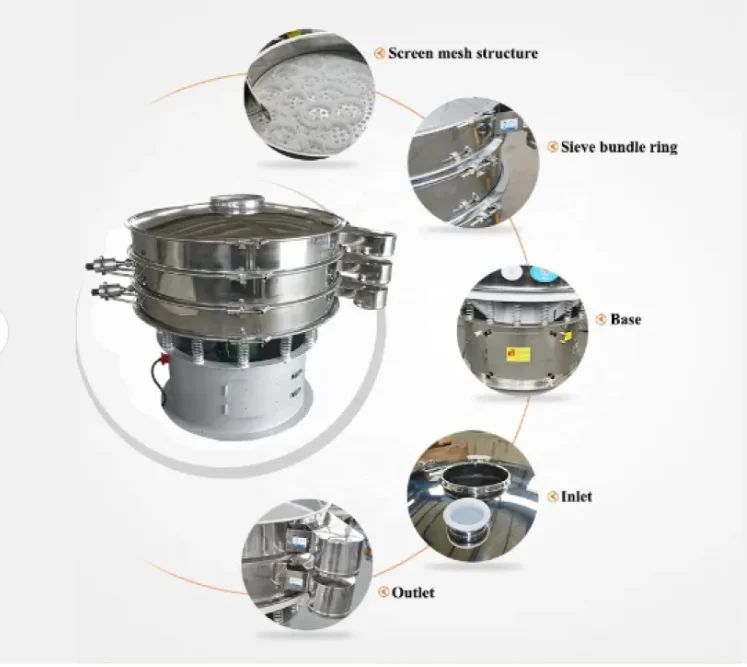 Screen mesh structure

Sieve bundle ring

Base

Inlet

Outlet