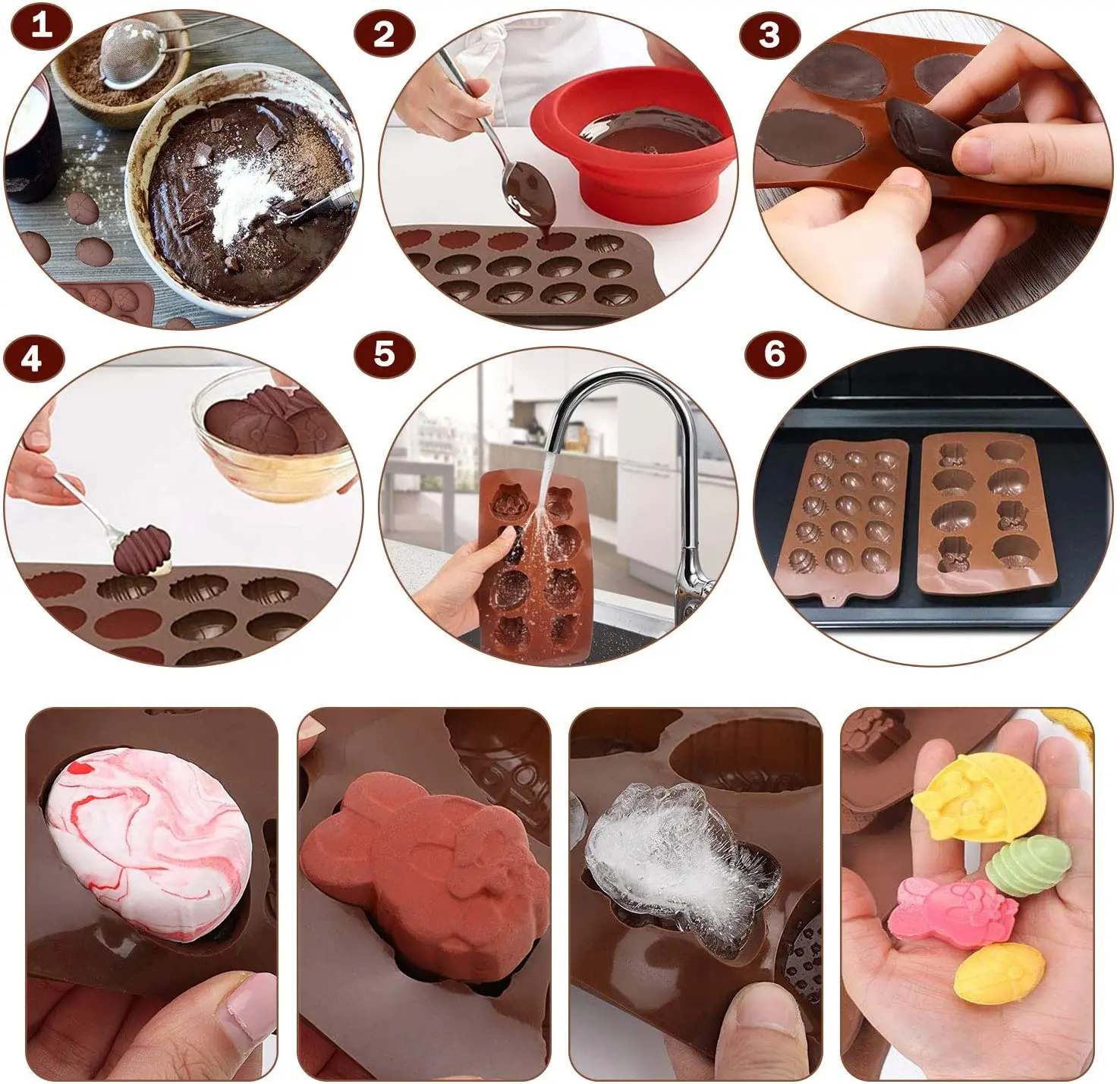 1

2

3

4

5

6