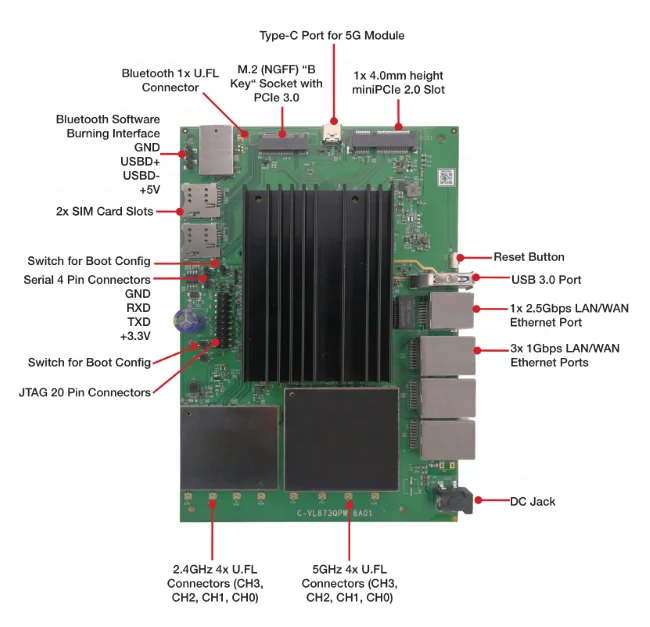 Type-C Port for 5G Module

Bluetooth 1x U.FL Connector

M.2 (NGFF) "B Key" Socket with PCIe 3.0

1x 4.0mm height miniPCIe 2.0 Slot

Bluetooth Software Burning Interface
GND
USBD+
USBD-
+5V

2x SIM Card Slots

Switch for Boot Config

Serial 4 Pin Connectors
GND
RXD
TXD
+3.3V

Switch for Boot Config

JTAG 20 Pin Connectors

Reset Button

USB 3.0 Port

1x 2.5Gbps LAN/WAN Ethernet Port

3x 1Gbps LAN/WAN Ethernet Ports

DC Jack

C-VL8730PW 6A01

2.4GHz 4x U.FL Connectors (CH3, CH2, CH1, CH0)

5GHz 4x U.FL Connectors (CH3, CH2, CH1, CH0)