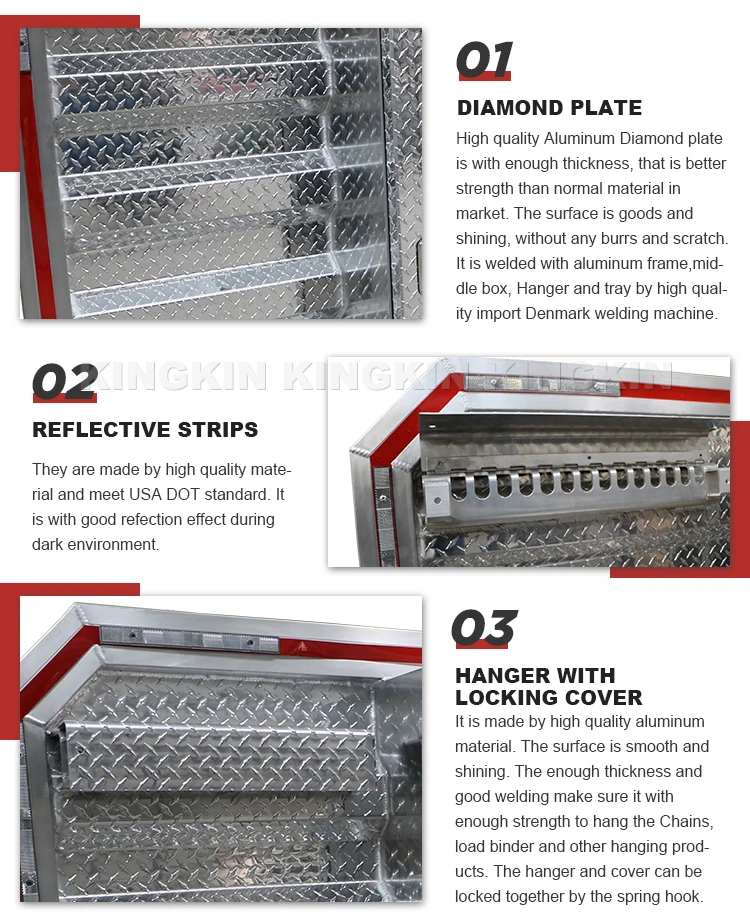 01

DIAMOND PLATE

High quality Aluminum Diamond plate is with enough thickness, that is better strength than normal material in market. The surface is goods and shining, without any burrs and scratch. It is welded with aluminum frame,middle box, Hanger and tray by high quality import Denmark welding machine.

KINGKIN KINGKIN KINGKIN

02

REFLECTIVE STRIPS

They are made by high quality material and meet USA DOT standard. It is with good refection effect during dark environment.

03

HANGER WITH LOCKING COVER

It is made by high quality aluminum material. The surface is smooth and shining. The enough thickness and good welding make sure it with enough strength to hang the Chains, load binder and other hanging products. The hanger and cover can be locked together by the spring hook.