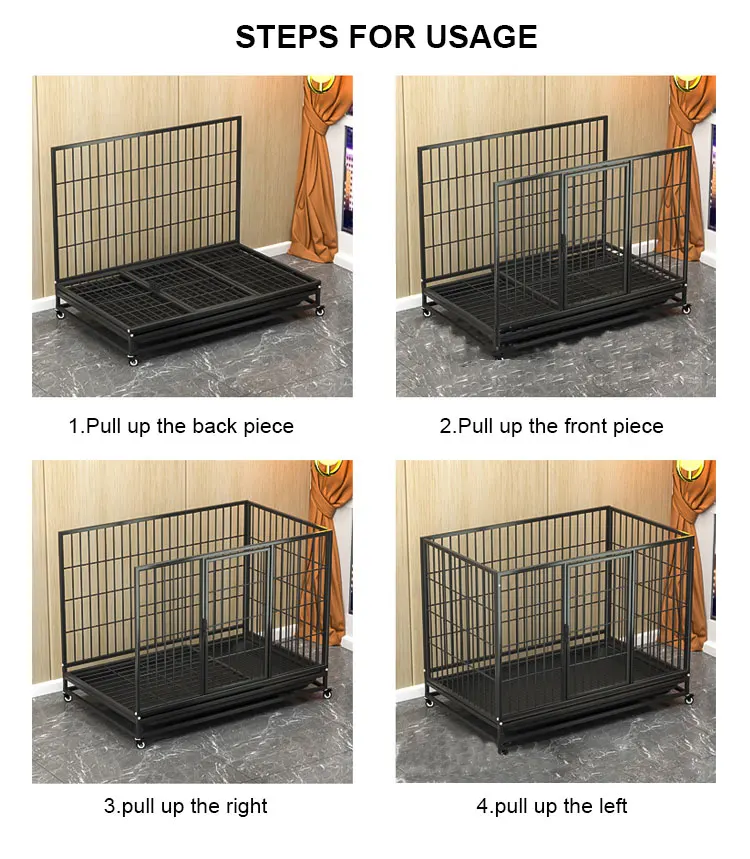 STEPS FOR USAGE

1.Pull up the back piece

2.Pull up the front piece

3.pull up the right

4.pull up the left