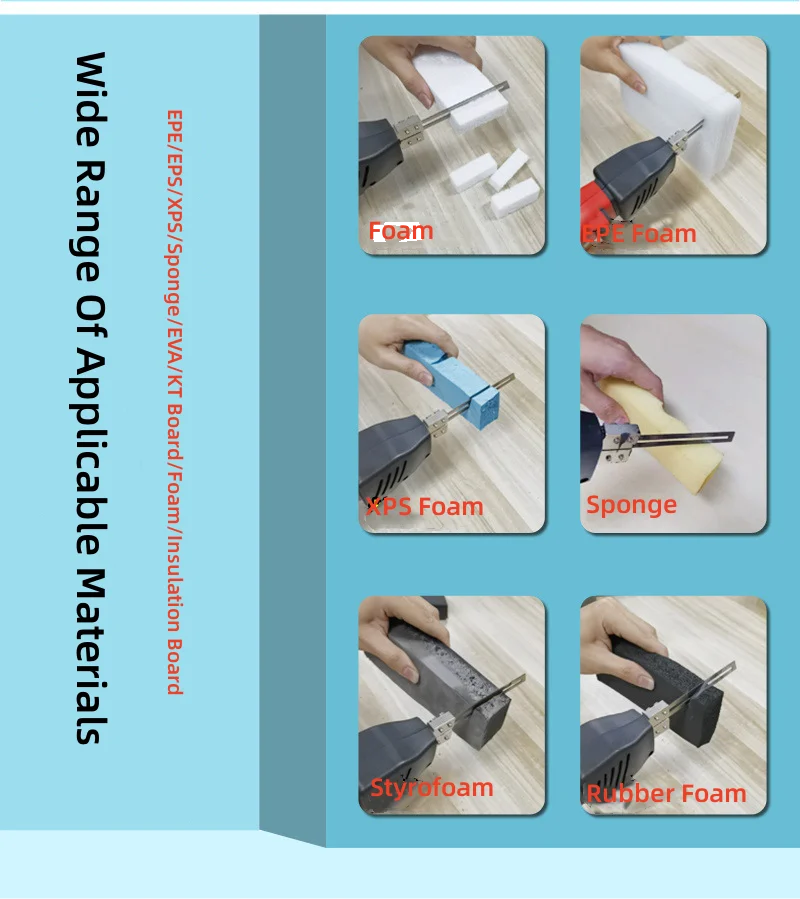 Wide Range Of Applicable Materials

EPE/EPS/XPS/Sponge/EVA/KT Board/Foam/Insulation Board

Foam

EPE Foam

XPS Foam

Sponge

Styrofoam

Rubber Foam