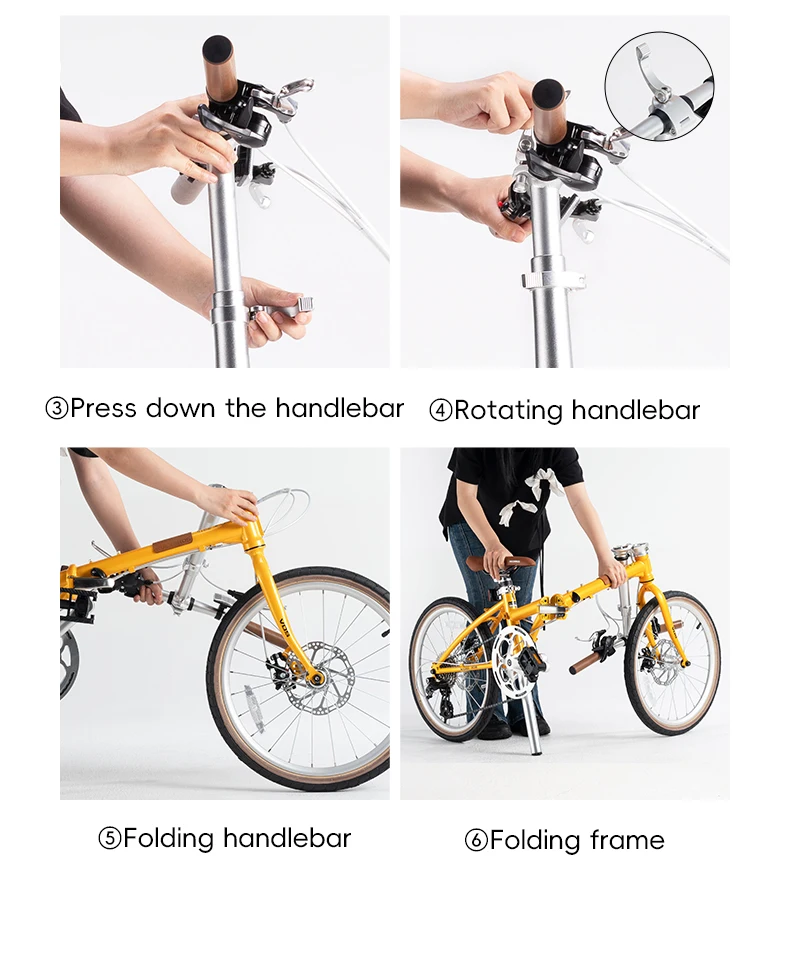 ③Press down the handlebar ④Rotating handlebar

⑤Folding handlebar ⑥Folding frame