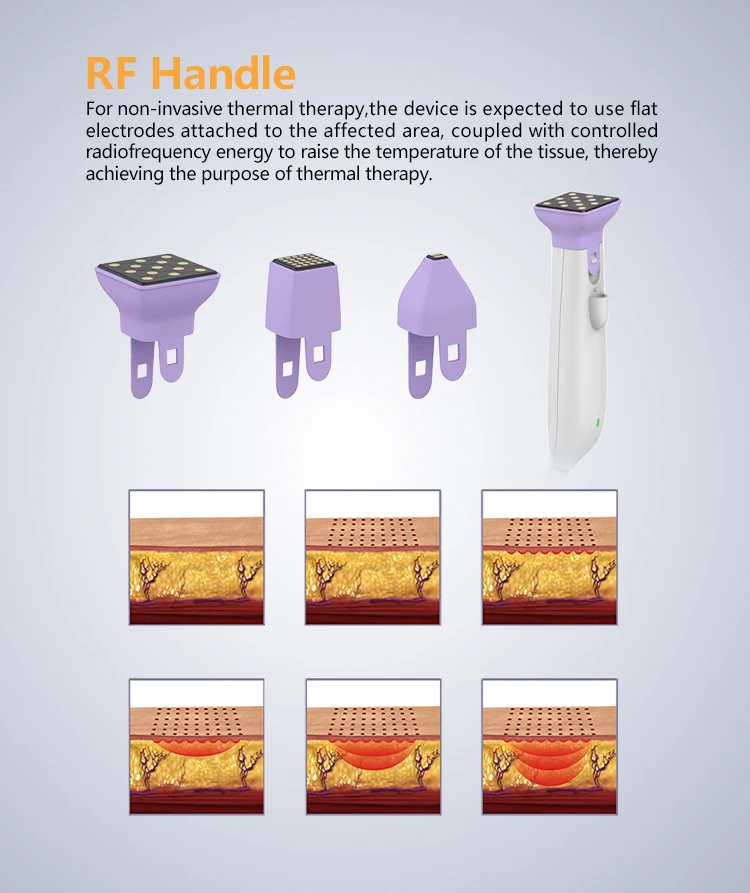 RF Handle

For non-invasive thermal therapy,the device is expected to use flat electrodes attached to the affected area, coupled with controlled radiofrequency energy to raise the temperature of the tissue, thereby achieving the purpose of thermal therapy.