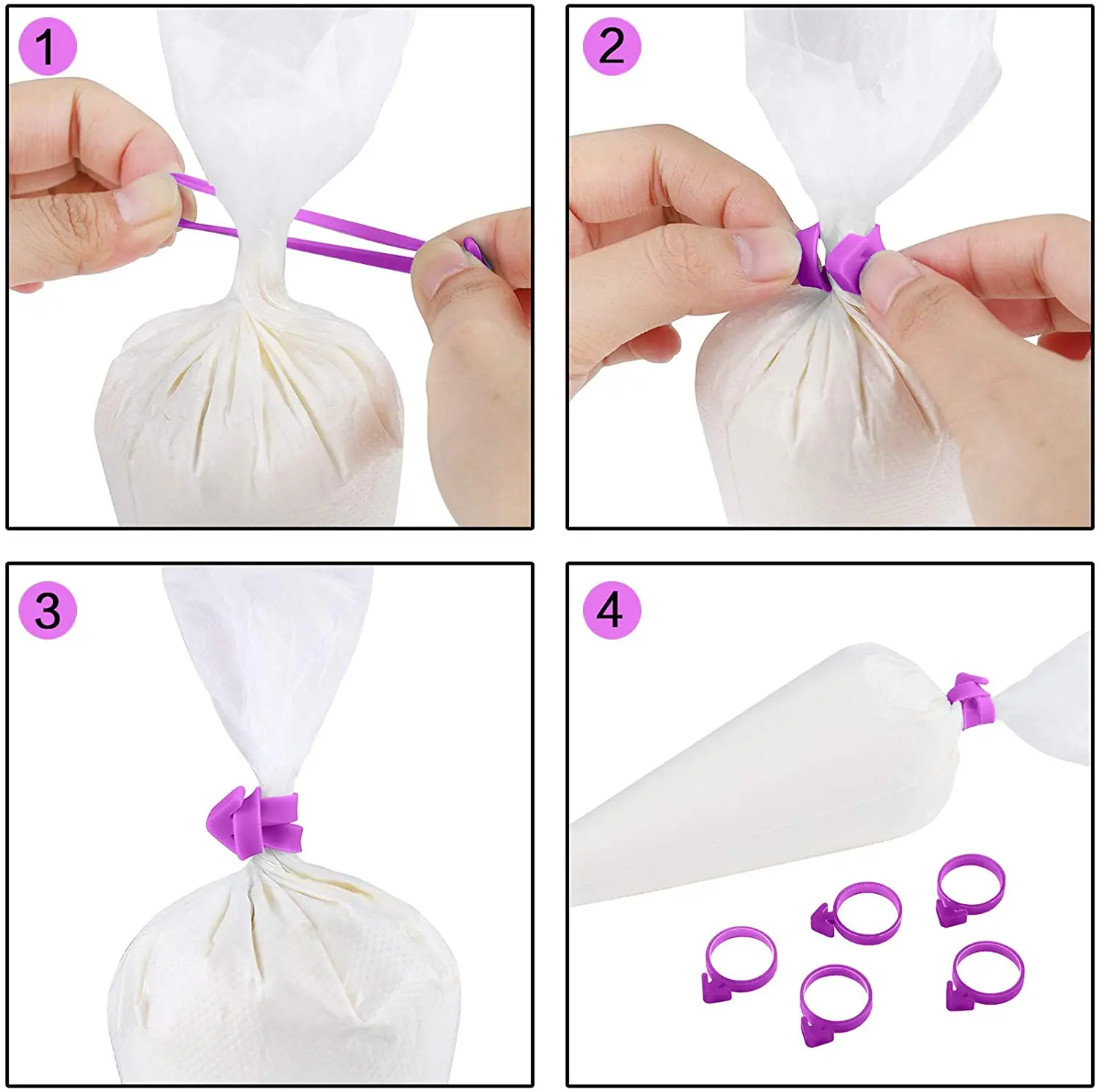 1

2

3

4