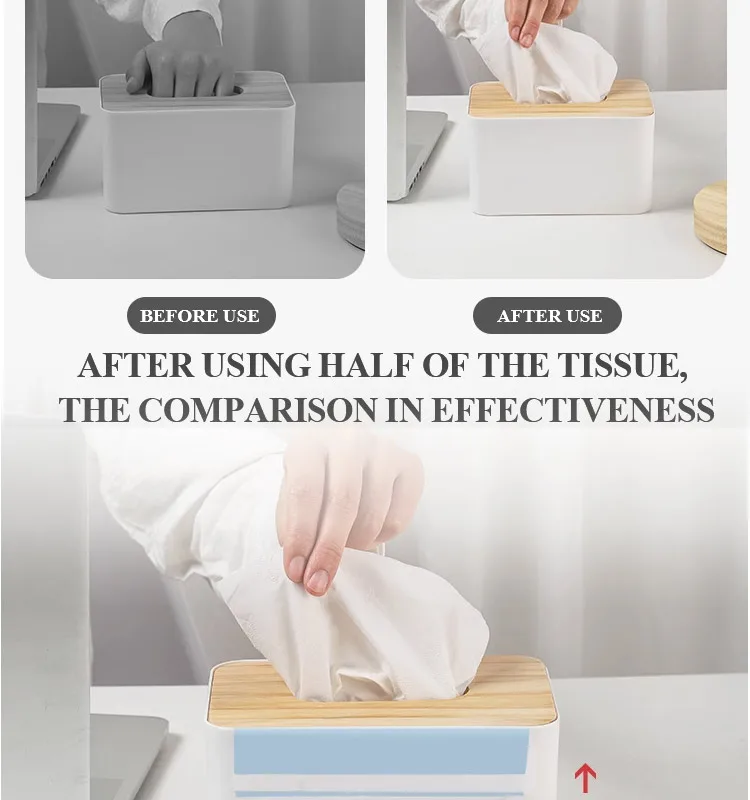 BEFORE USE

AFTER USE

AFTER USING HALF OF THE TISSUE, THE COMPARISON IN EFFECTIVENESS