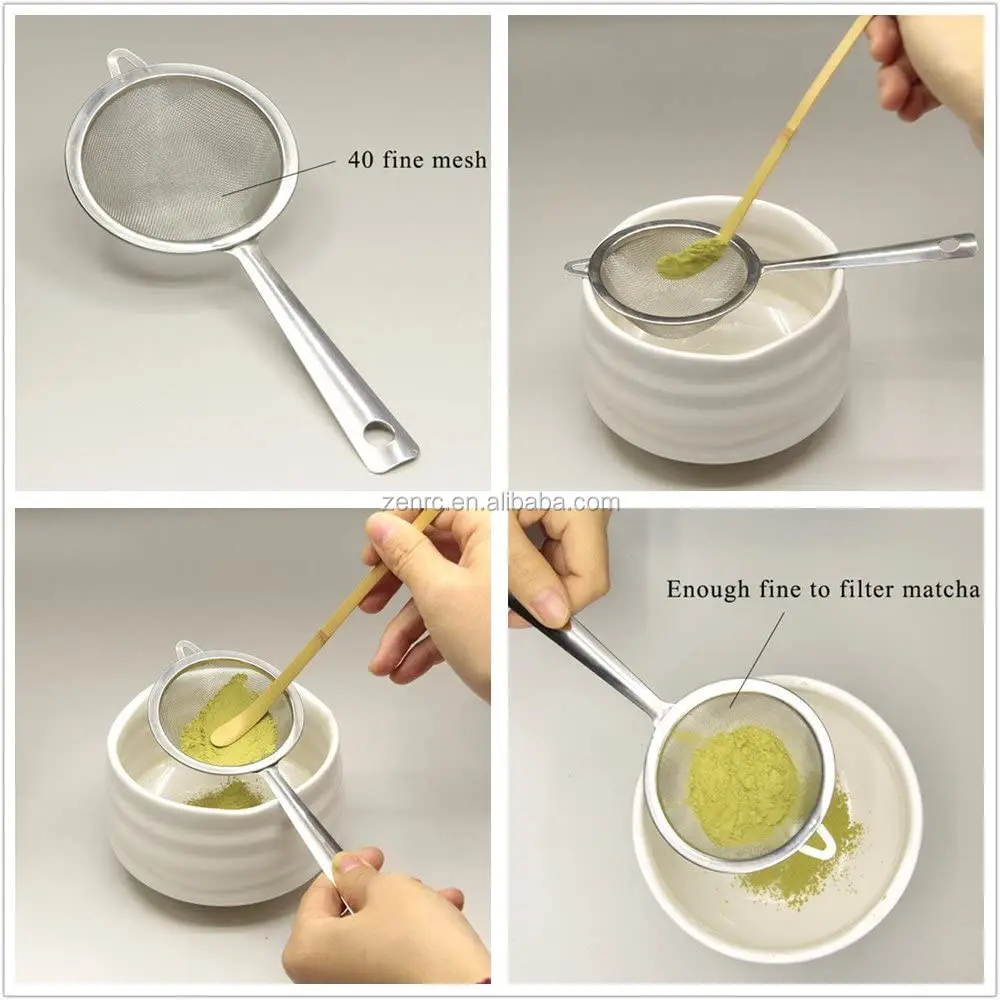 40 fine mesh

zenrc.en.alibaba.com

Enough fine to filter matcha