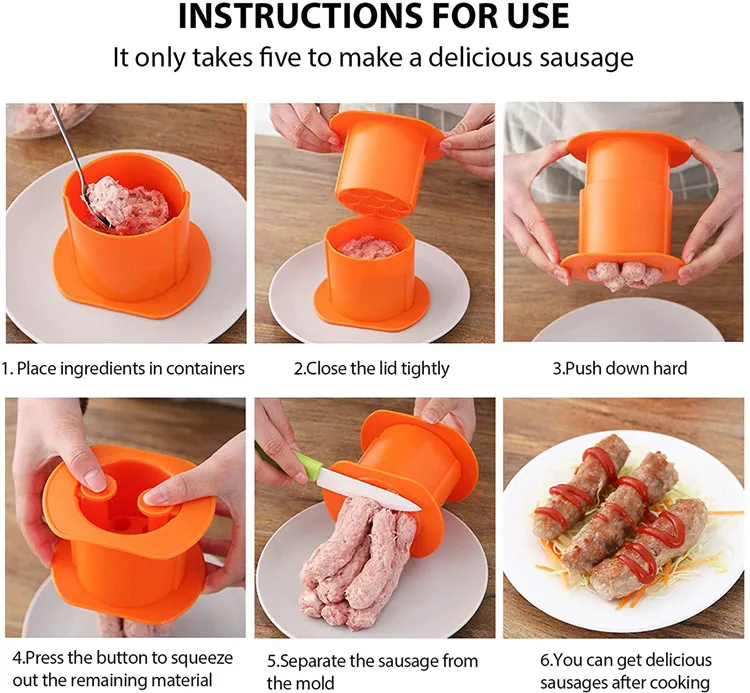 INSTRUCTIONS FOR USE

It only takes five to make a delicious sausage

1. Place ingredients in containers

2.Close the lid tightly

3.Push down hard

4.Press the button to squeeze out the remaining material

5.Separate the sausage from the mold

6.You can get delicious sausages after cooking