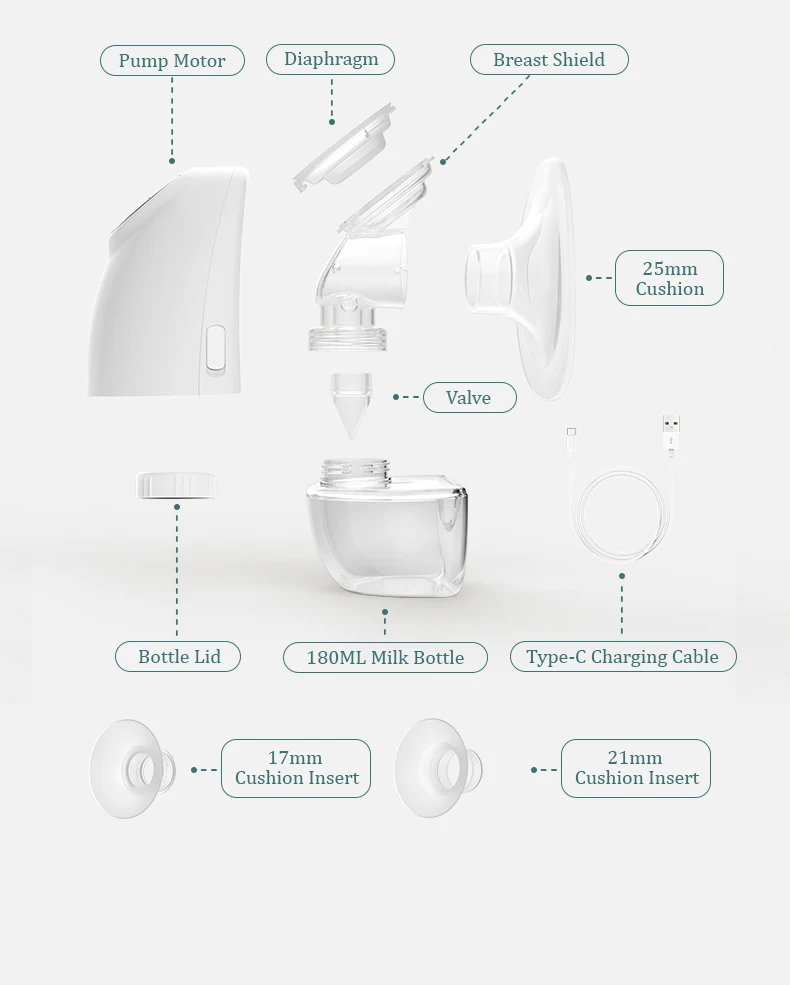 Pump Motor

Diaphragm

Breast Shield

25mm Cushion

Valve

Bottle Lid

180ML Milk Bottle

Type-C Charging Cable

17mm Cushion Insert

21mm Cushion Insert