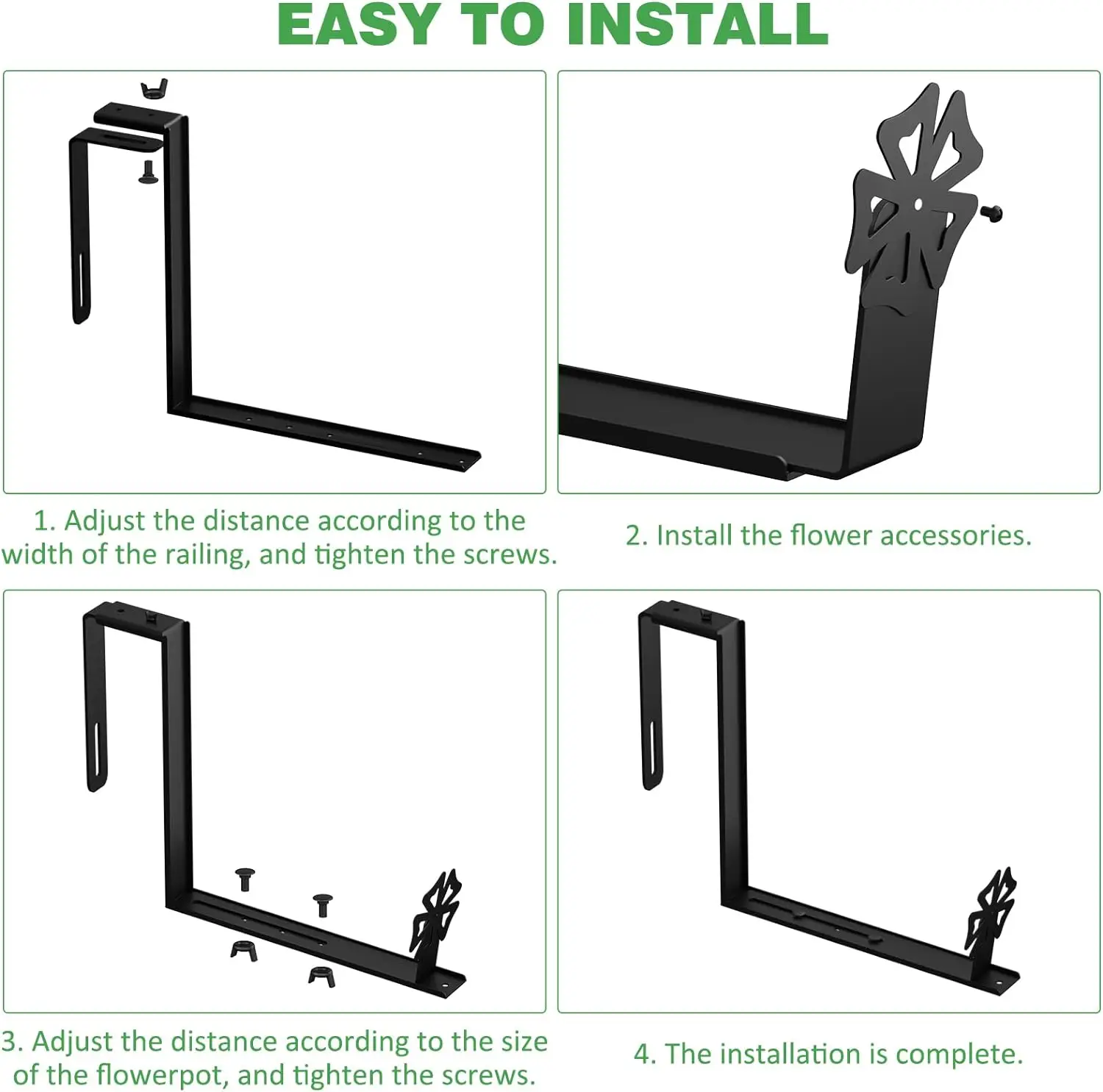 EASY TO INSTALL

1. Adjust the distance according to the width of the railing, and tighten the screws.

2. Install the flower accessories.

3. Adjust the distance according to the size of the flowerpot, and tighten the screws.

4. The installation is complete.